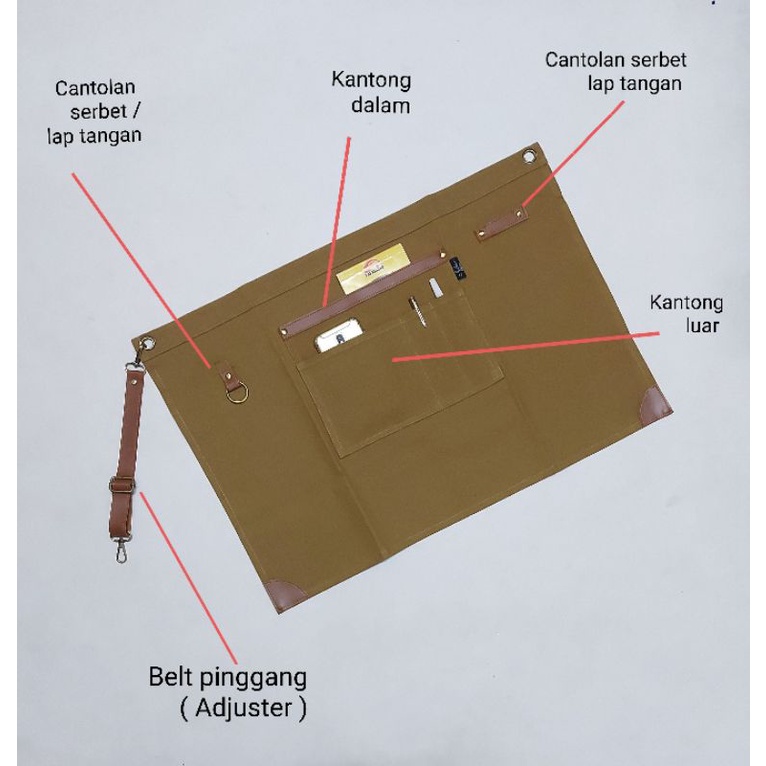 Cantolan serbet / lap tangan

Kantong dalam

Cantolan serbet lap tangan

Kantong luar

Belt pinggang ( Adjuster )