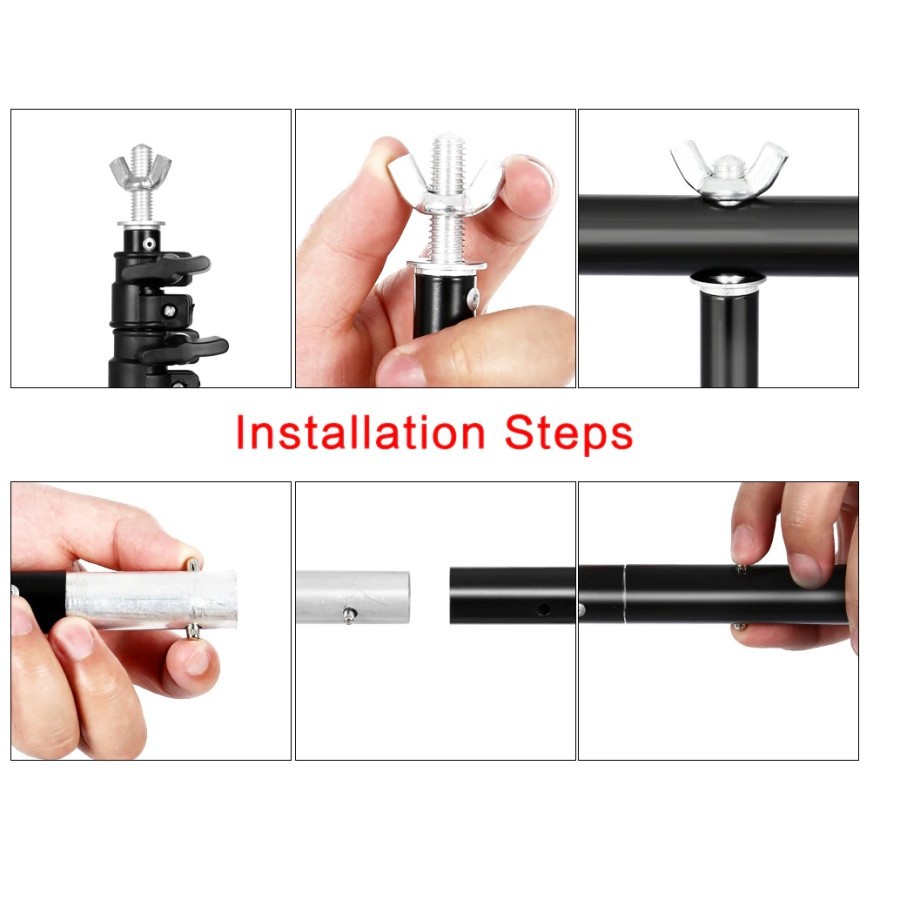 Installation Steps