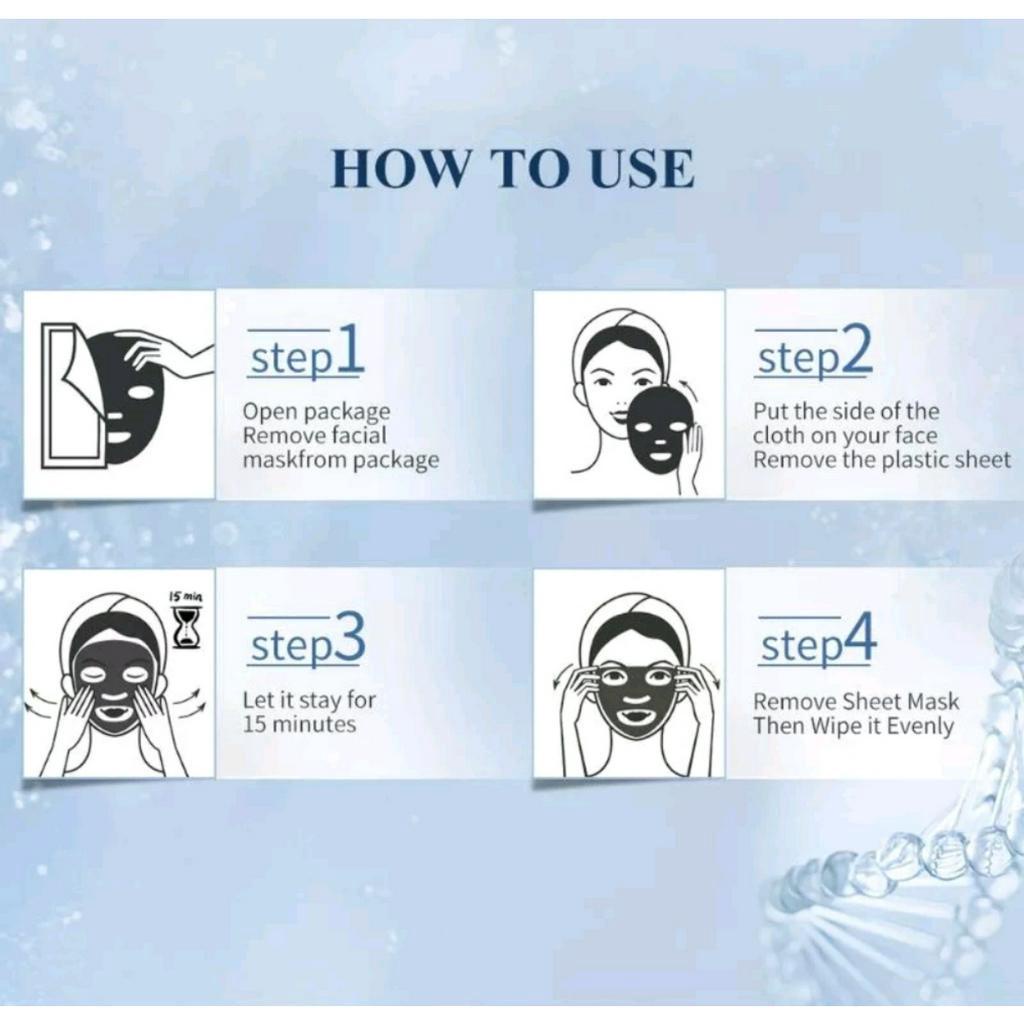 HOW TO USE

step1
Open package
Remove facial
maskfrom package

step2
Put the side of the
cloth on your face
Remove the plastic sheet

15 min

step3
Let it stay for
15 minutes

step4
Remove Sheet Mask
Then Wipe it Evenly