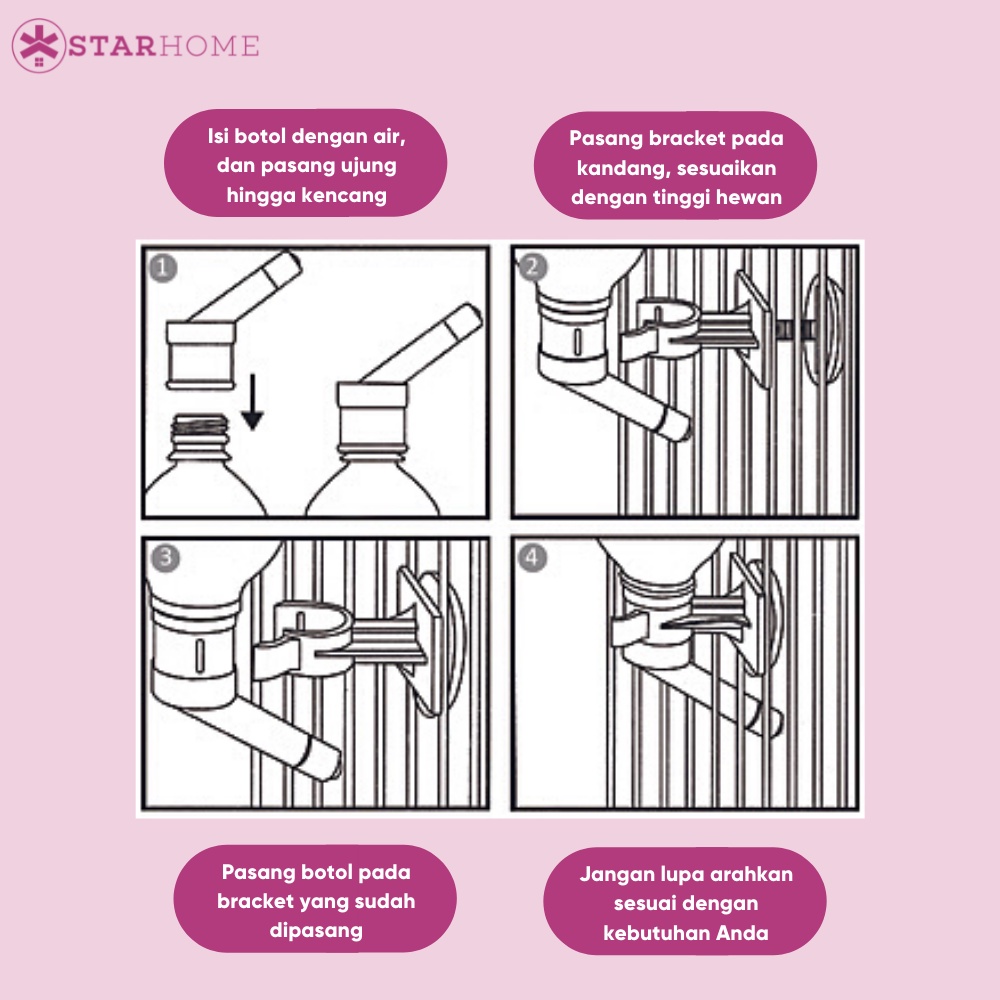 STARHOME

Isi botol dengan air, dan pasang ujung hingga kencang

Pasang bracket pada kandang, sesuaikan dengan tinggi hewan

1

2

3

4

Pasang botol pada bracket yang sudah dipasang

Jangan lupa arahkan sesuai dengan kebutuhan Anda