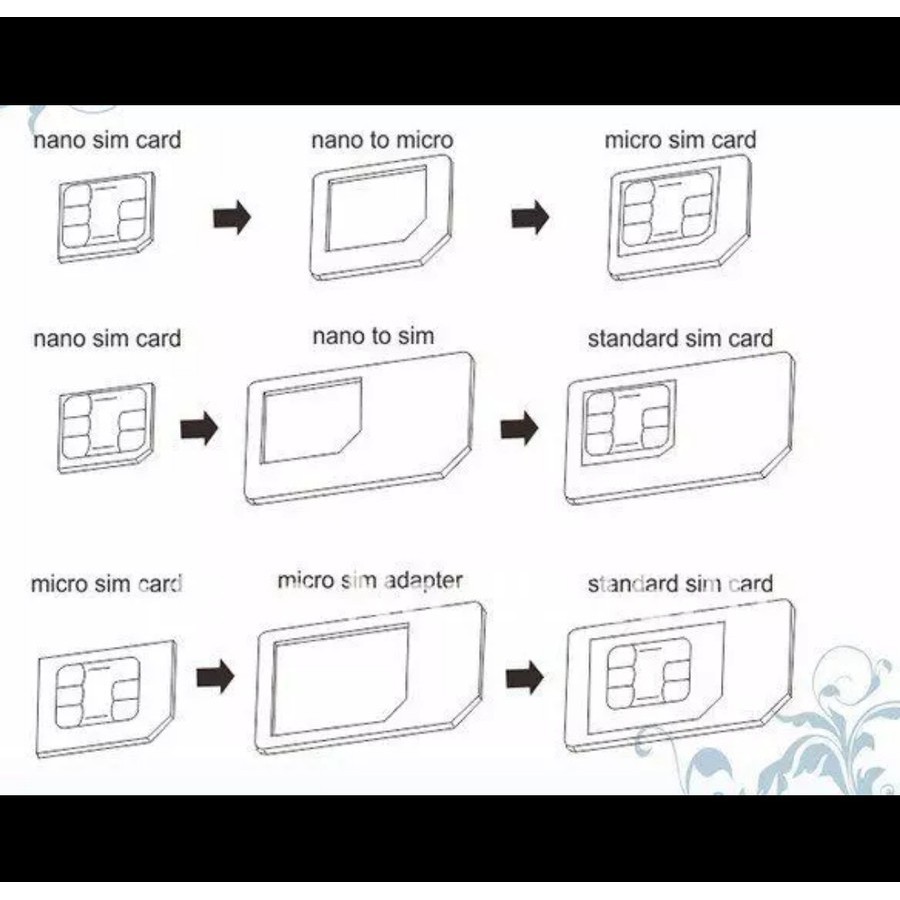 nano sim card

nano to micro

micro sim card

nano sim card

nano to sim

standard sim card

micro sim card

micro sim adapter

standard sim card