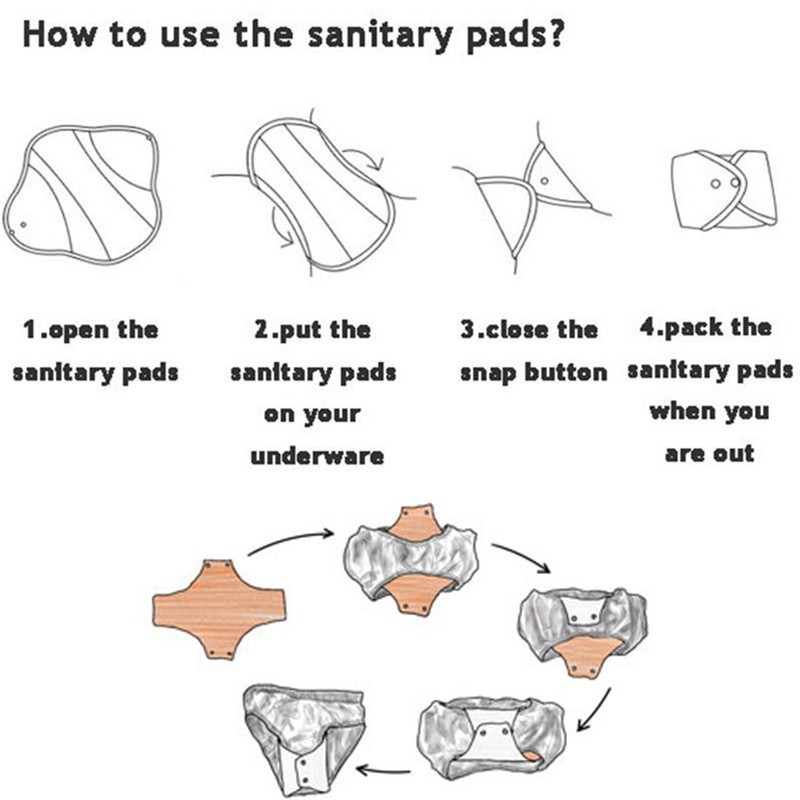 How to use the sanitary pads?

1.open the sanitary pads

2.put the sanitary pads on your underware

3.close the snap button

4.pack the sanitary pads when you are out