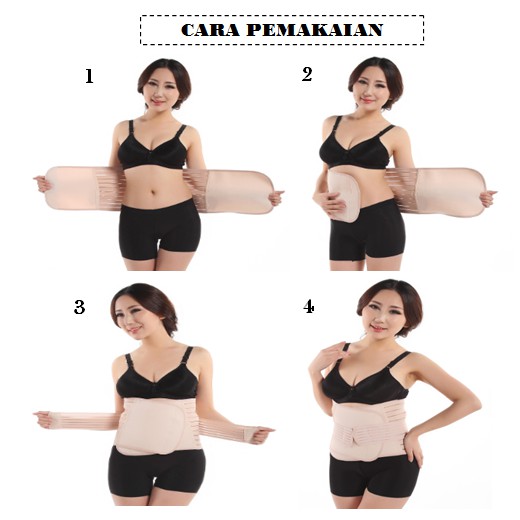 CARA PEMAKAIAN

1

2

3

4