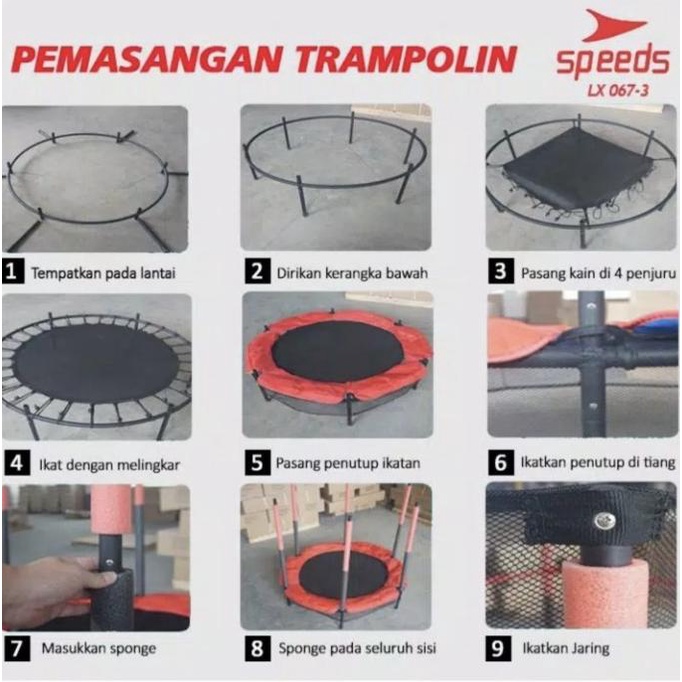 PEMASANGAN TRAMPOLIN

speeds
LX 067-3

1 Tempatkan pada lantai

2 Dirikan kerangka bawah

3 Pasang kain di 4 penjuru

4 Ikat dengan melingkar

5 Pasang penutup ikatan

6 Ikatkan penutup di tiang

7 Masukkan sponge

8 Sponge pada seluruh sisi

9 Ikatkan Jaring