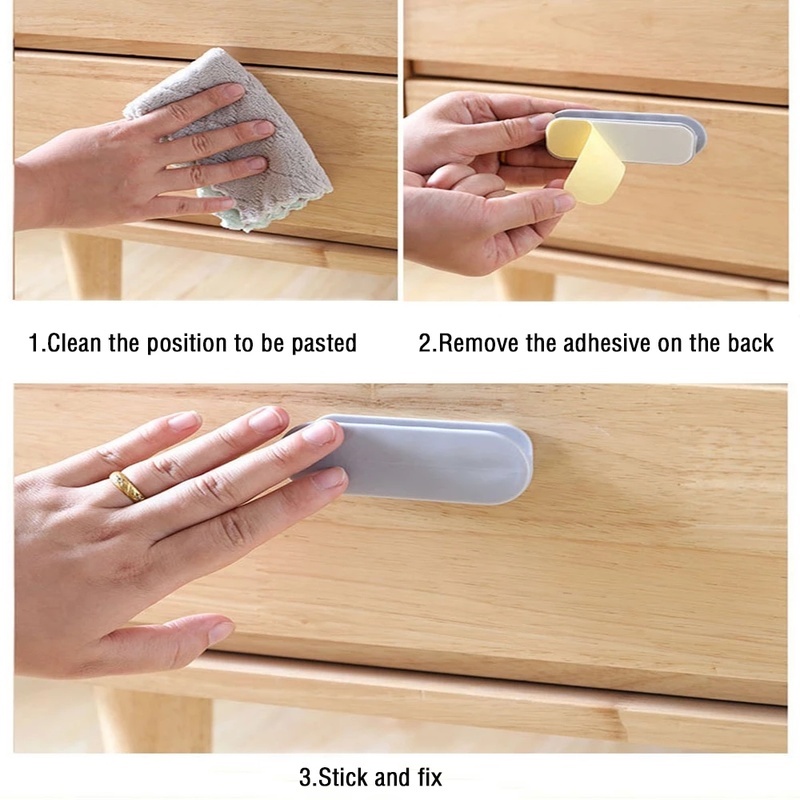 1.Clean the position to be pasted

2.Remove the adhesive on the back

3.Stick and fix