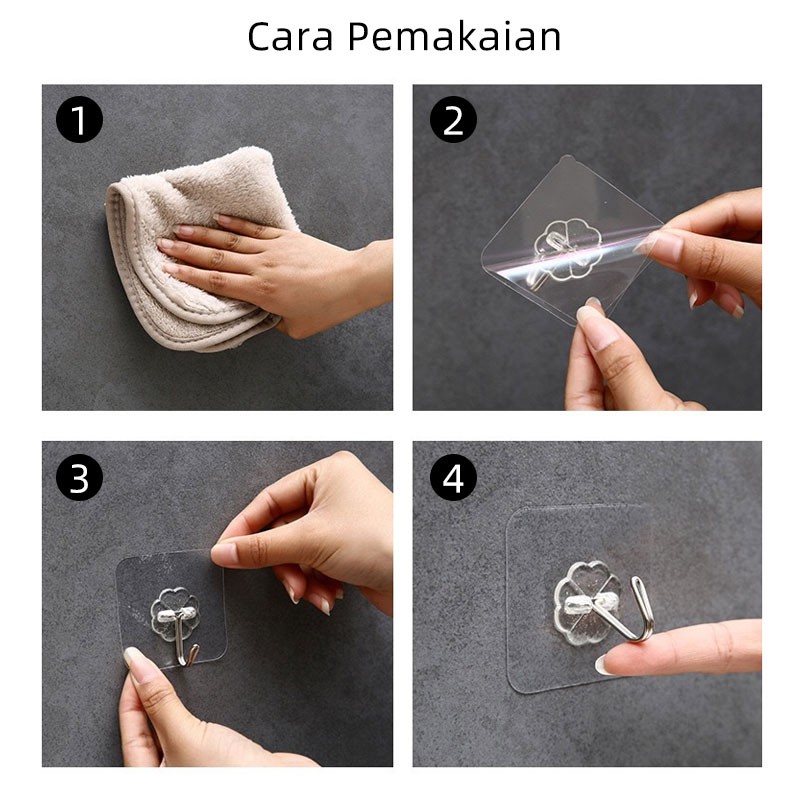 Cara Pemakaian

1

2

3

4