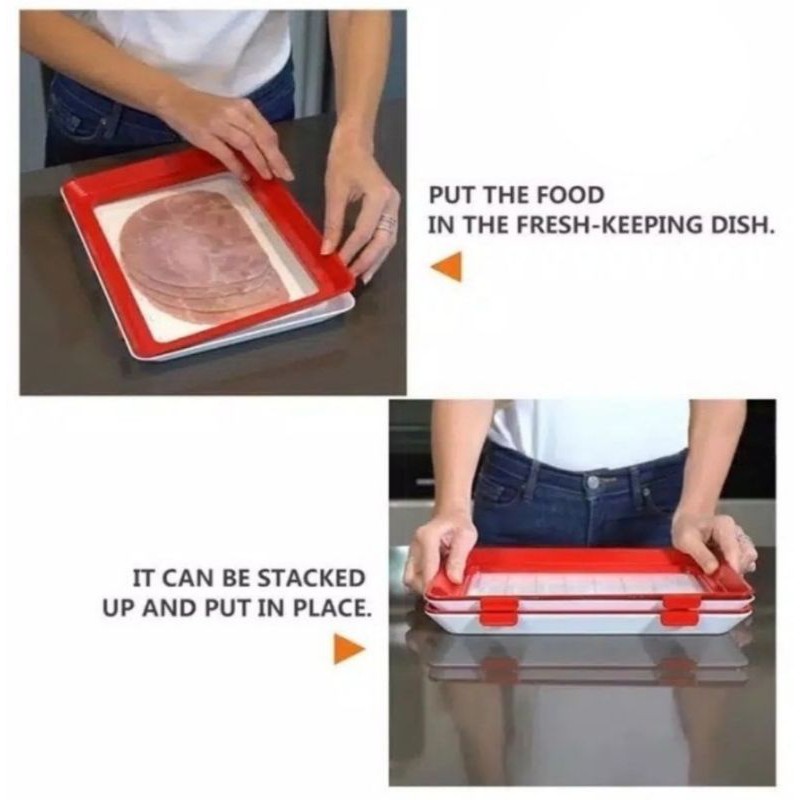 PUT THE FOOD
IN THE FRESH-KEEPING DISH.

IT CAN BE STACKED
UP AND PUT IN PLACE.