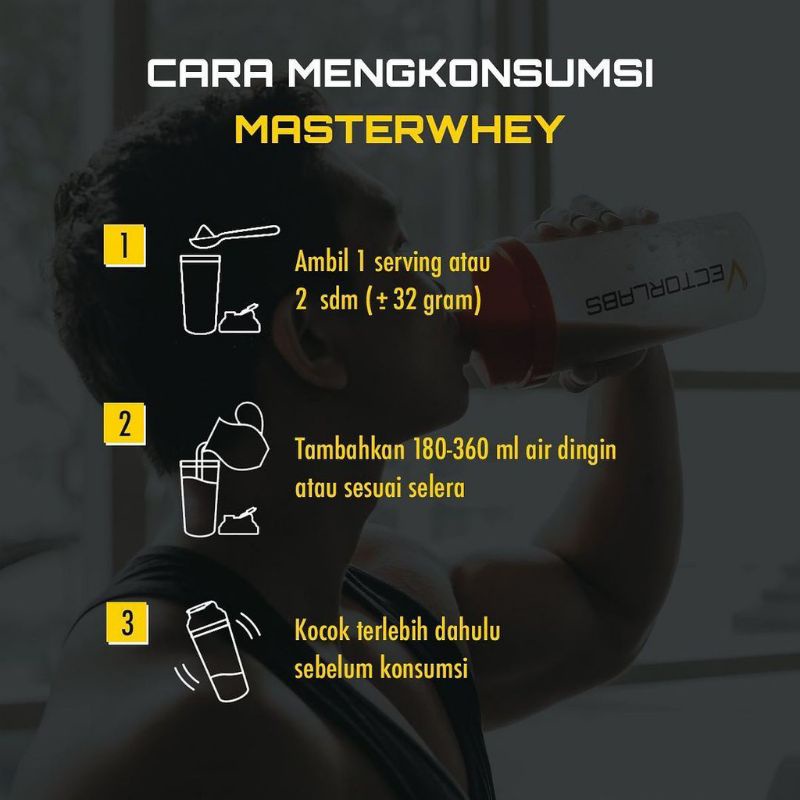 CARA MENGKONSUMSI
MASTERWHEY

1
Ambil 1 serving atau 2 sdm (± 32 gram)

VECTORLABS

2
Tambahkan 180-360 ml air dingin atau sesuai selera

3
Kocok terlebih dahulu sebelum konsumsi