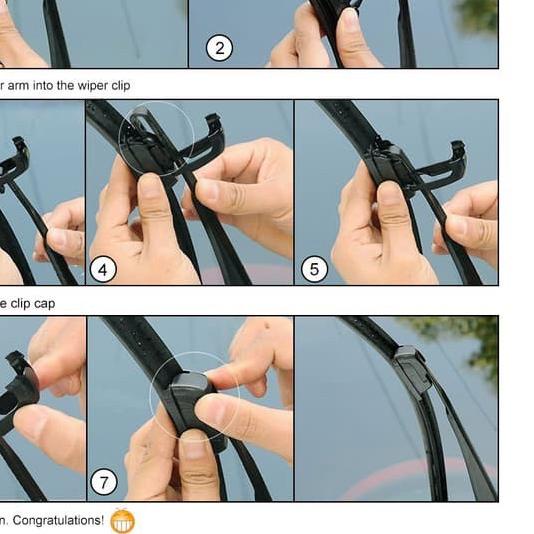 2

r arm into the wiper clip

4

5

e clip cap

7

n. Congratulations!