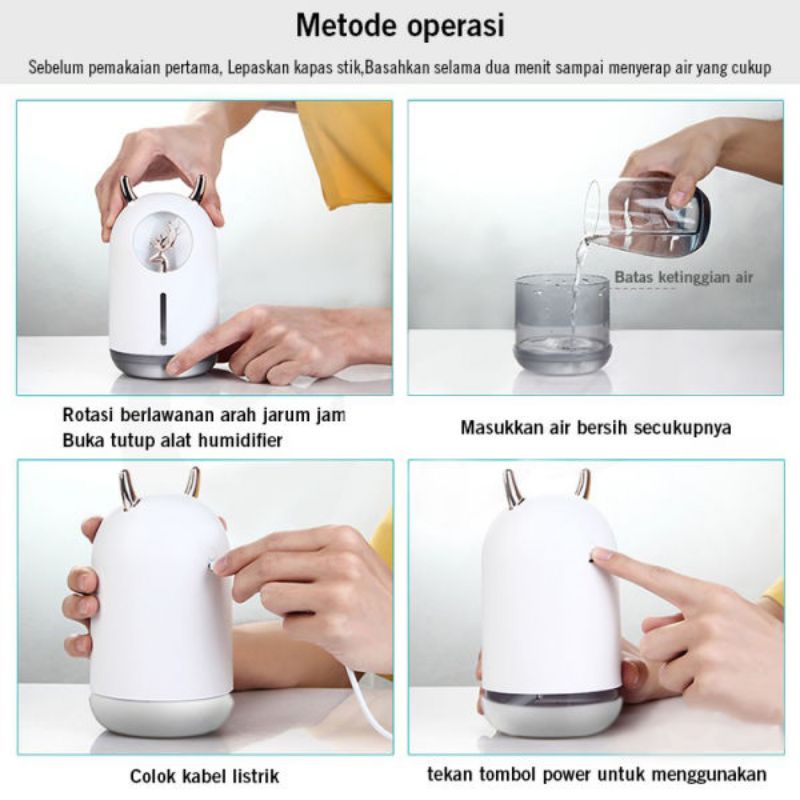 Metode operasi

Sebelum pemakaian pertama, Lepaskan kapas stik,Basahkan selama dua menit sampai menyerap air yang cukup

Rotasi berlawanan arah jarum jam
Buka tutup alat humidifier

Batas ketinggian air

Masukkan air bersih secukupnya

Colok kabel listrik

tekan tombol power untuk menggunakan