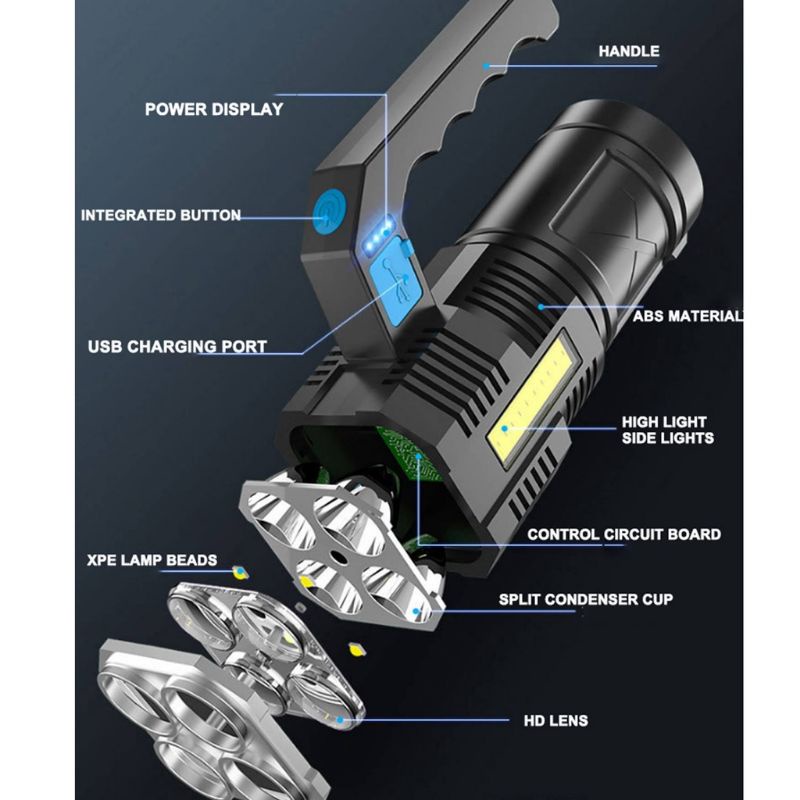 HANDLE

POWER DISPLAY

INTEGRATED BUTTON

ABS MATERIAL

USB CHARGING PORT

HIGH LIGHT
SIDE LIGHTS

CONTROL CIRCUIT BOARD

XPE LAMP BEADS

SPLIT CONDENSER CUP

HD LENS