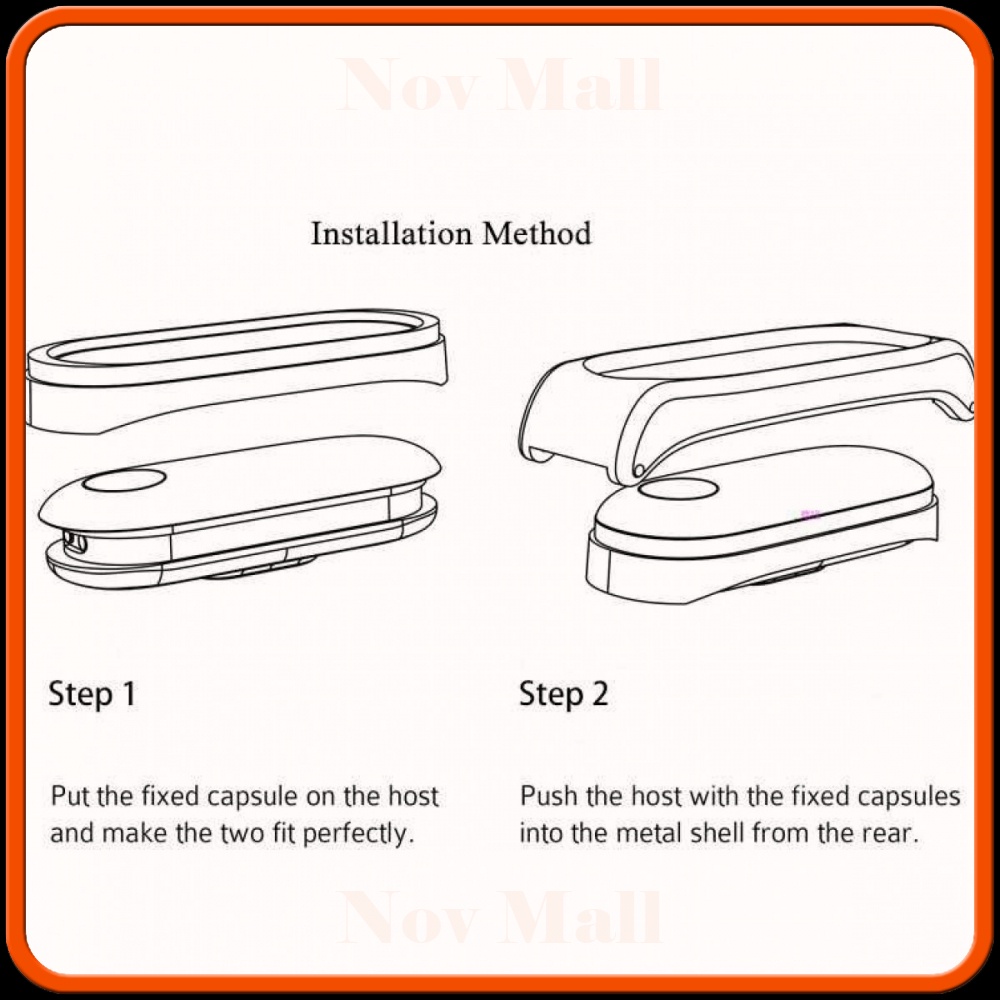 Nov Mall

Installation Method

Step 1

Put the fixed capsule on the host and make the two fit perfectly.

Step 2

Push the host with the fixed capsules into the metal shell from the rear.

Nov Mall