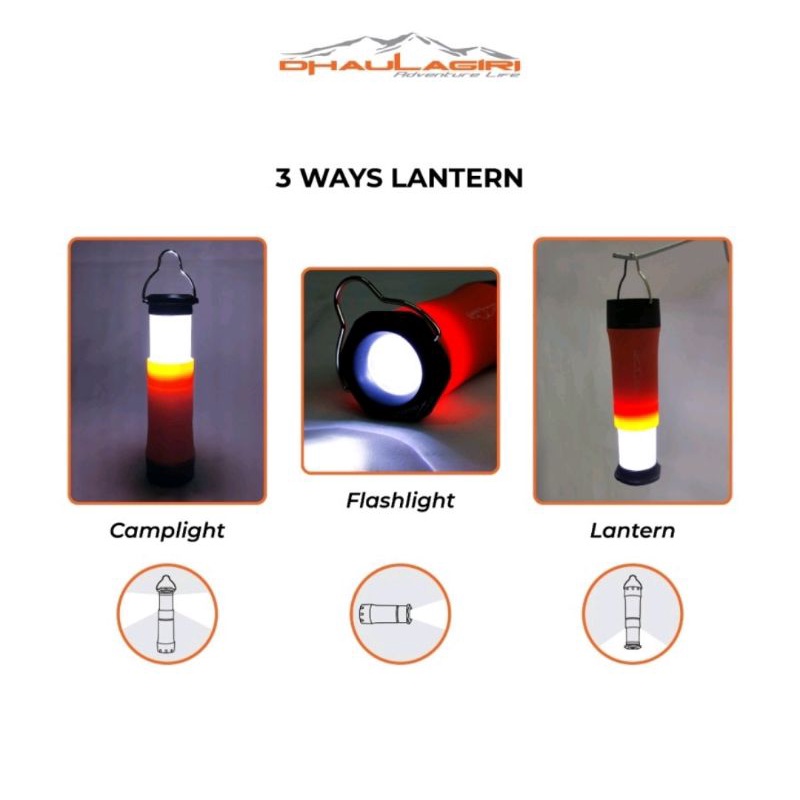 DHAULAGIRI
Adventure Life

3 WAYS LANTERN

Camplight

Flashlight

Lantern