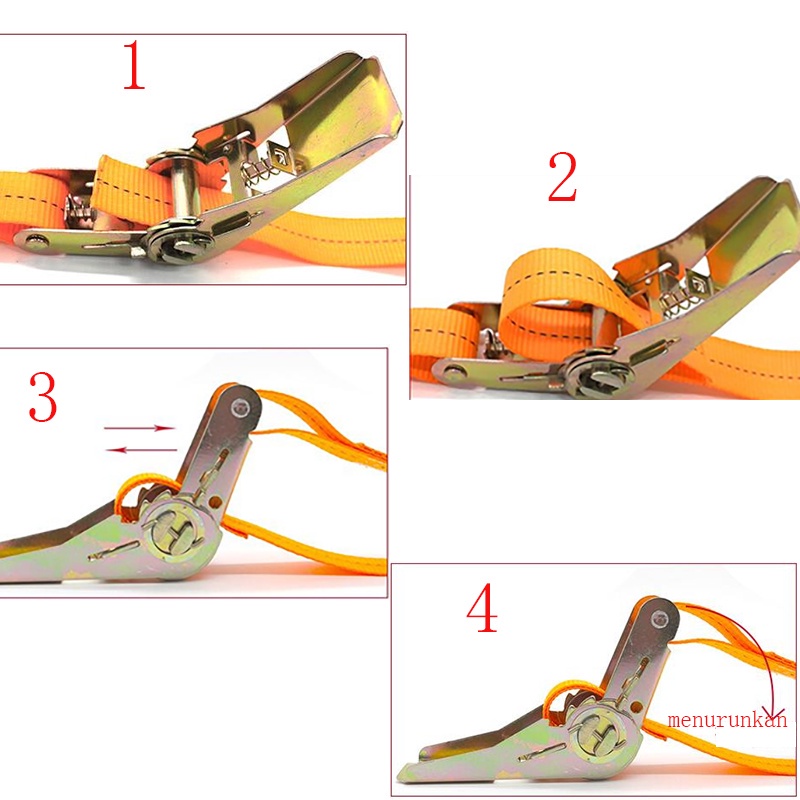 1

2

3

4

menurunkan