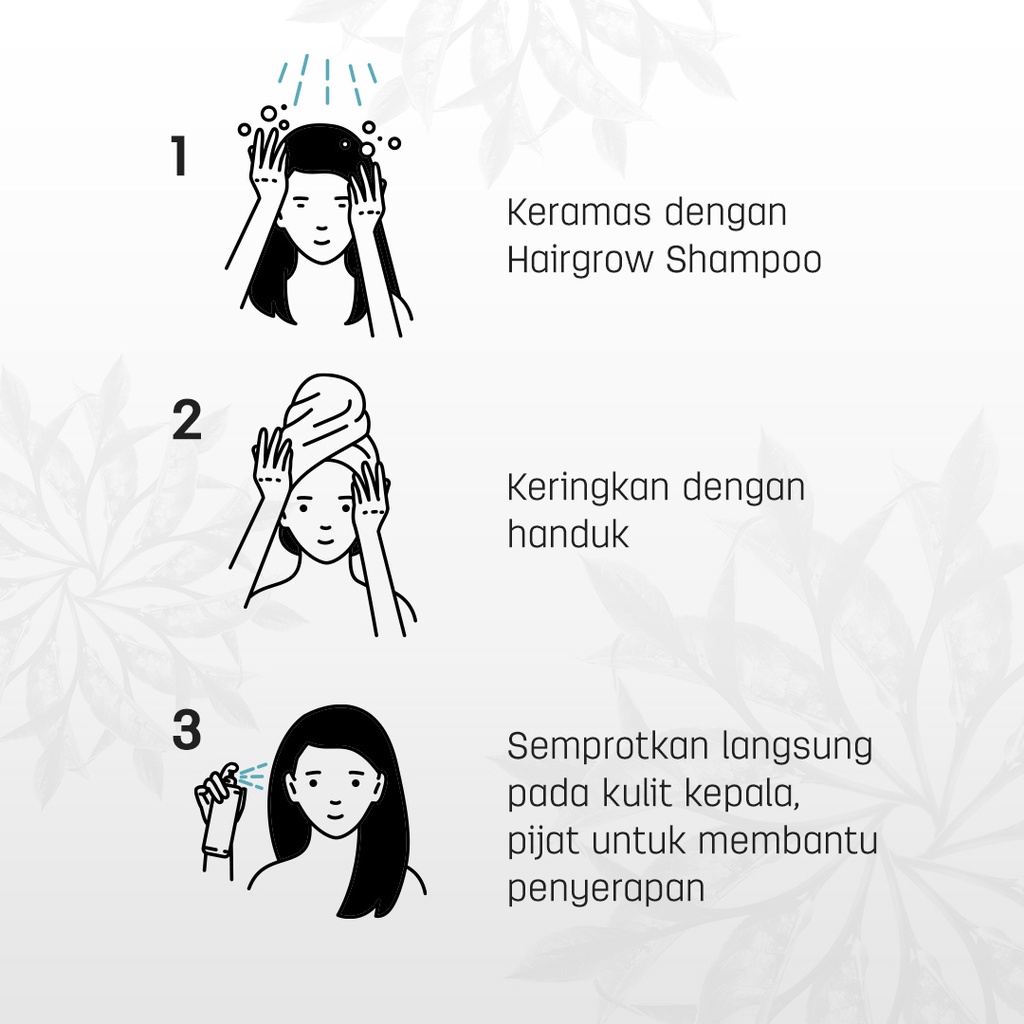 1

Keramas dengan Hairgrow Shampoo

2

Keringkan dengan handuk

3

Semprotkan langsung pada kulit kepala, pijat untuk membantu penyerapan