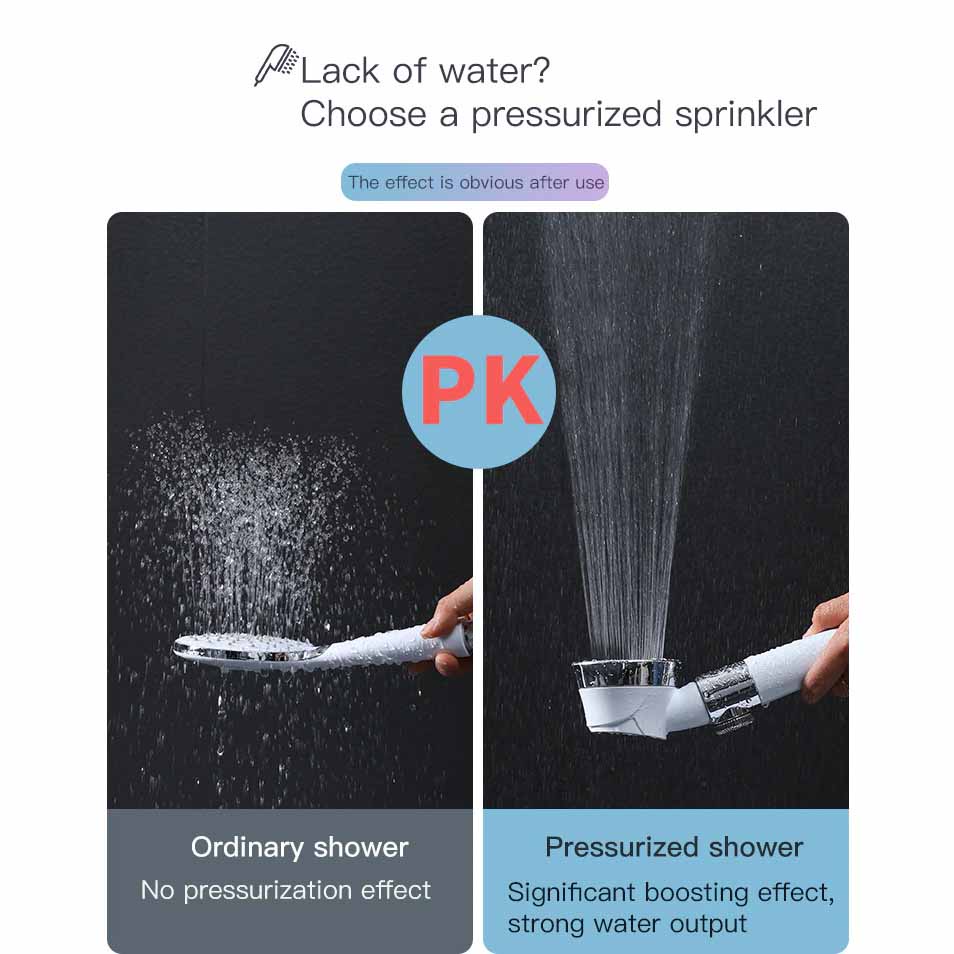 Lack of water?
Choose a pressurized sprinkler

The effect is obvious after use

PK

Ordinary shower
No pressurization effect

Pressurized shower
Significant boosting effect, strong water output