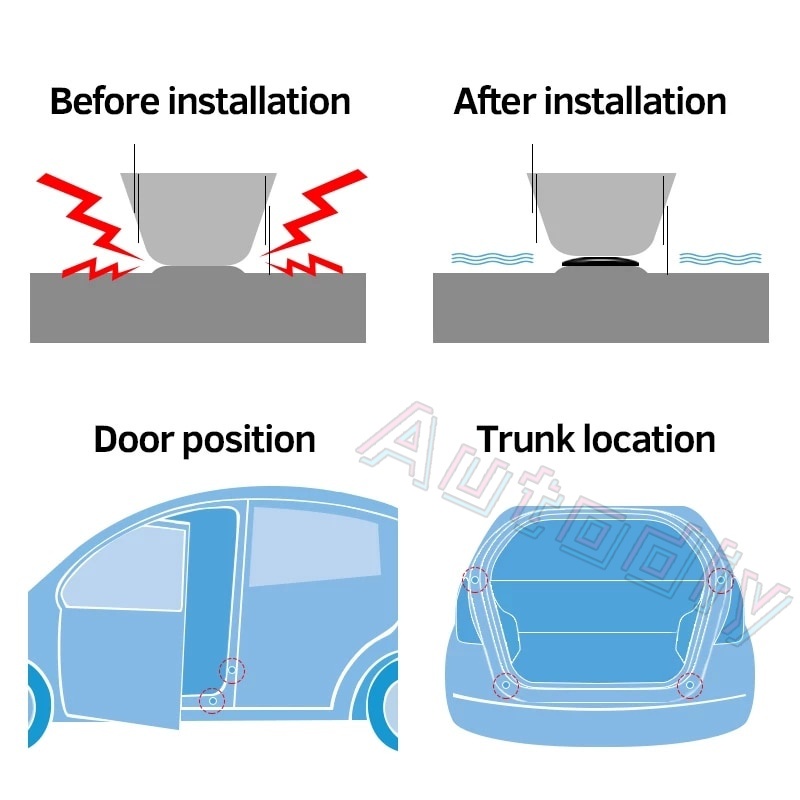 Before installation

After installation

Door position

Trunk location

Autodiy