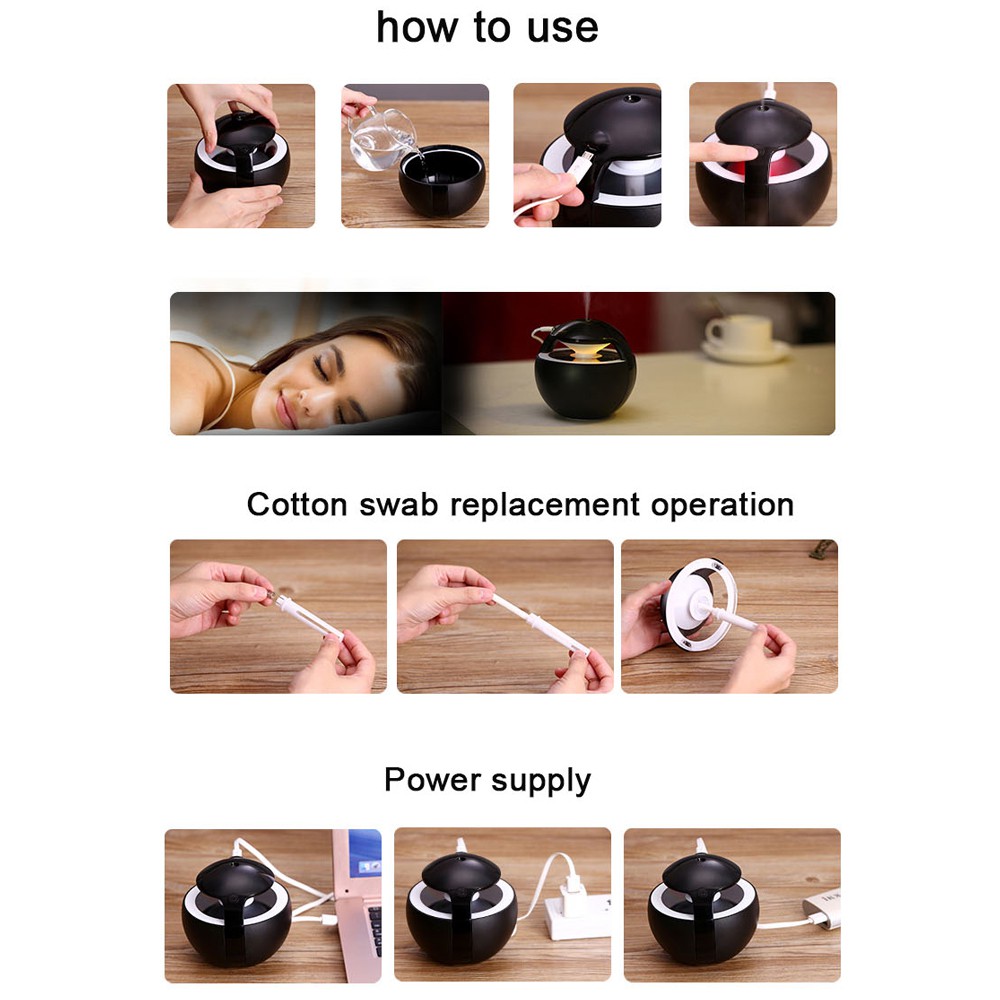 how to use

Cotton swab replacement operation

Power supply