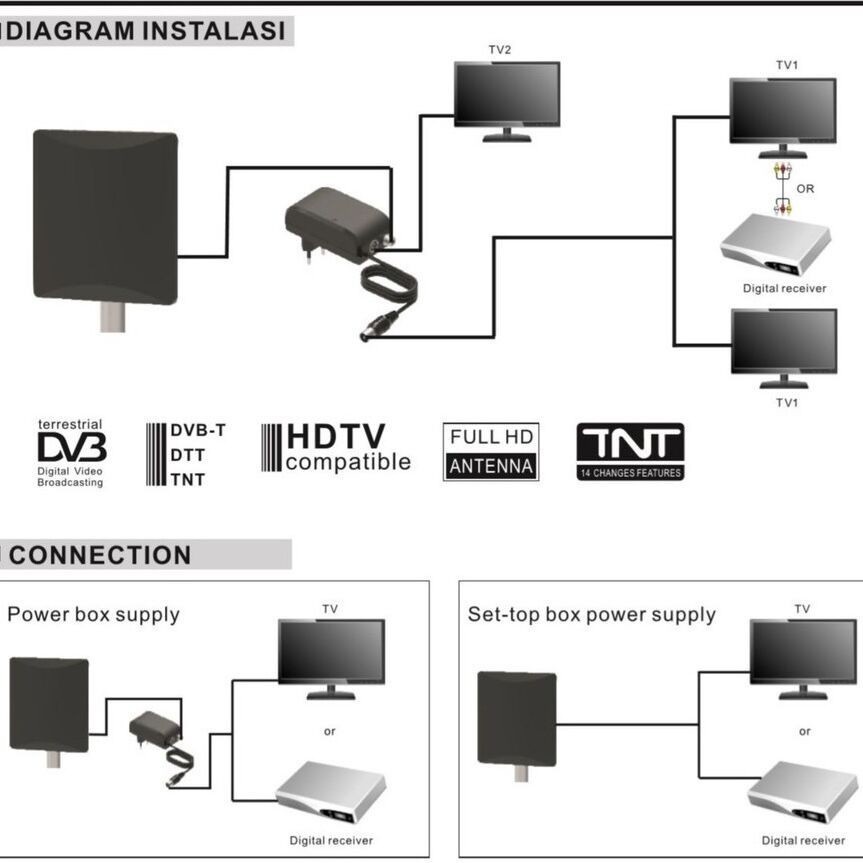 DIAGRAM INSTALASI

TV2

TV1

OR

Digital receiver

TV1

terrestrial
DVB
Digital Video Broadcasting

DVB-T
DTT
TNT

HDTV
compatible

FULL HD
ANTENNA

TNT
14 CHANGES FEATURES

CONNECTION

Power box supply

TV

or

Digital receiver

Set-top box power supply

TV

or

Digital receiver