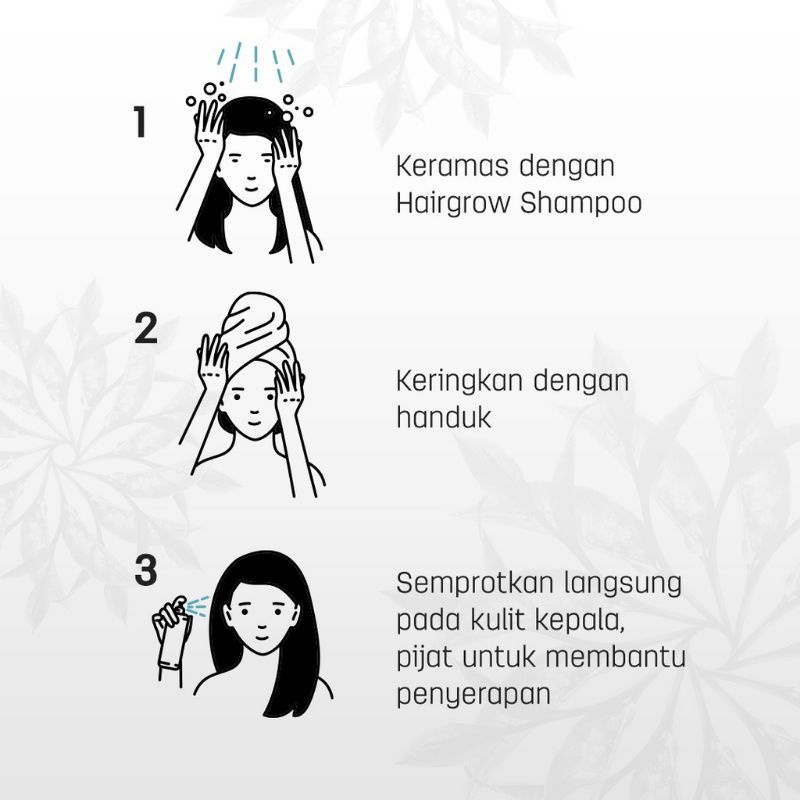 1

Keramas dengan Hairgrow Shampoo

2

Keringkan dengan handuk

3

Semprotkan langsung pada kulit kepala, pijat untuk membantu penyerapan