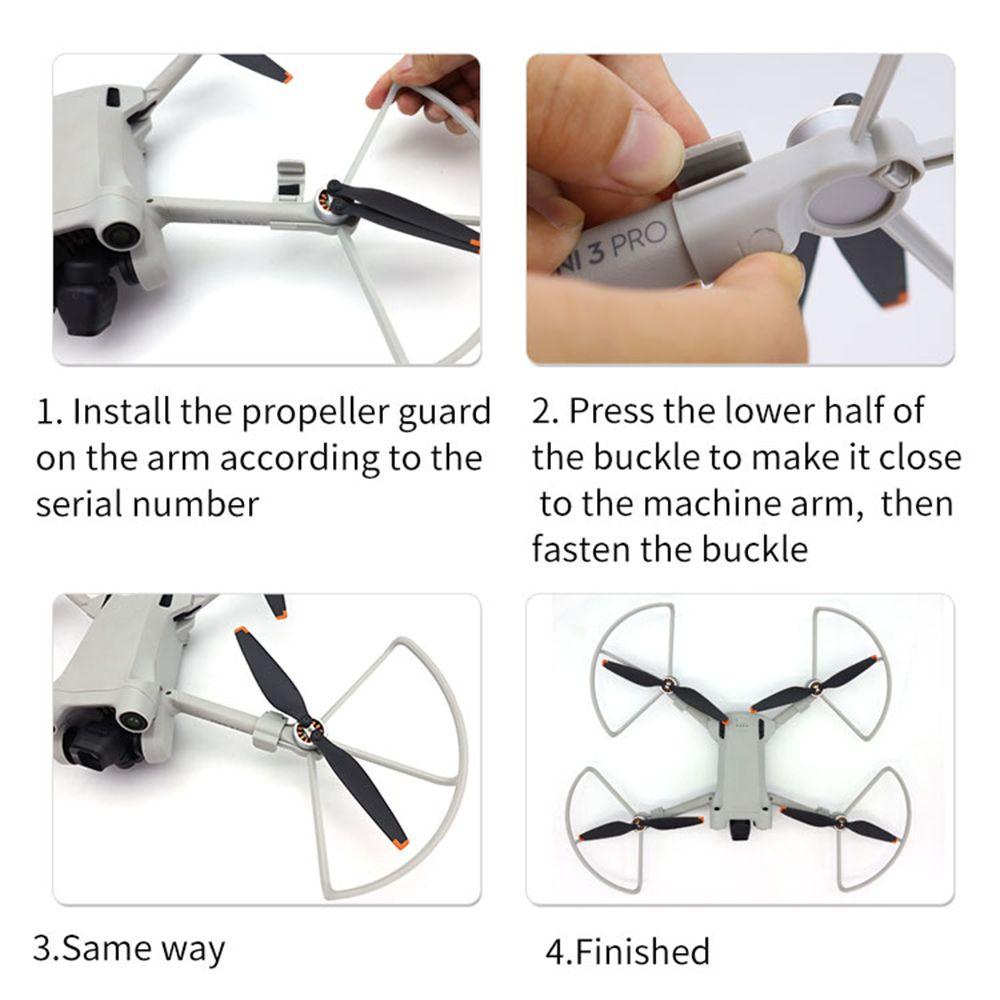 NI 3 PRO

1. Install the propeller guard on the arm according to the serial number

2. Press the lower half of the buckle to make it close to the machine arm, then fasten the buckle

3.Same way

4.Finished