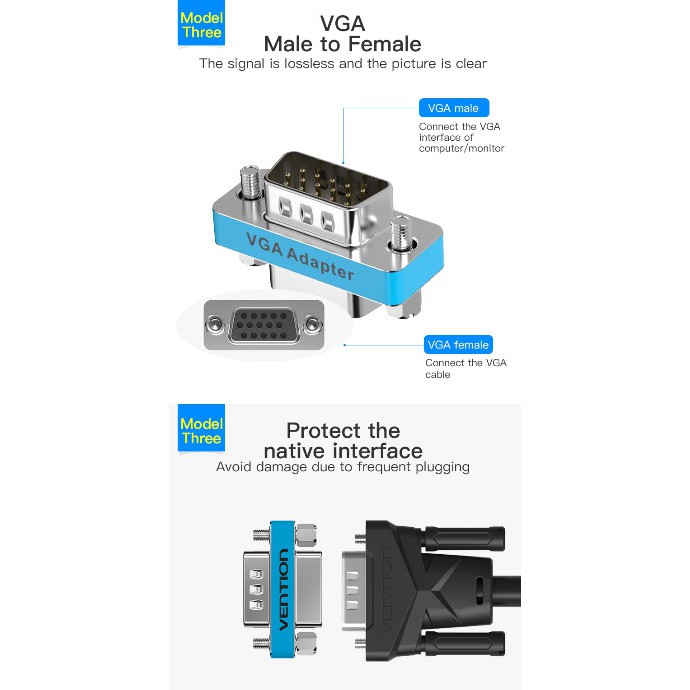 Model Three

VGA
Male to Female
The signal is lossless and the picture is clear

VGA male
Connect the VGA interface of computer/monitor

VGA Adapter

VGA female
Connect the VGA cable

Model Three

Protect the native interface
Avoid damage due to frequent plugging

VENTION

VENTION