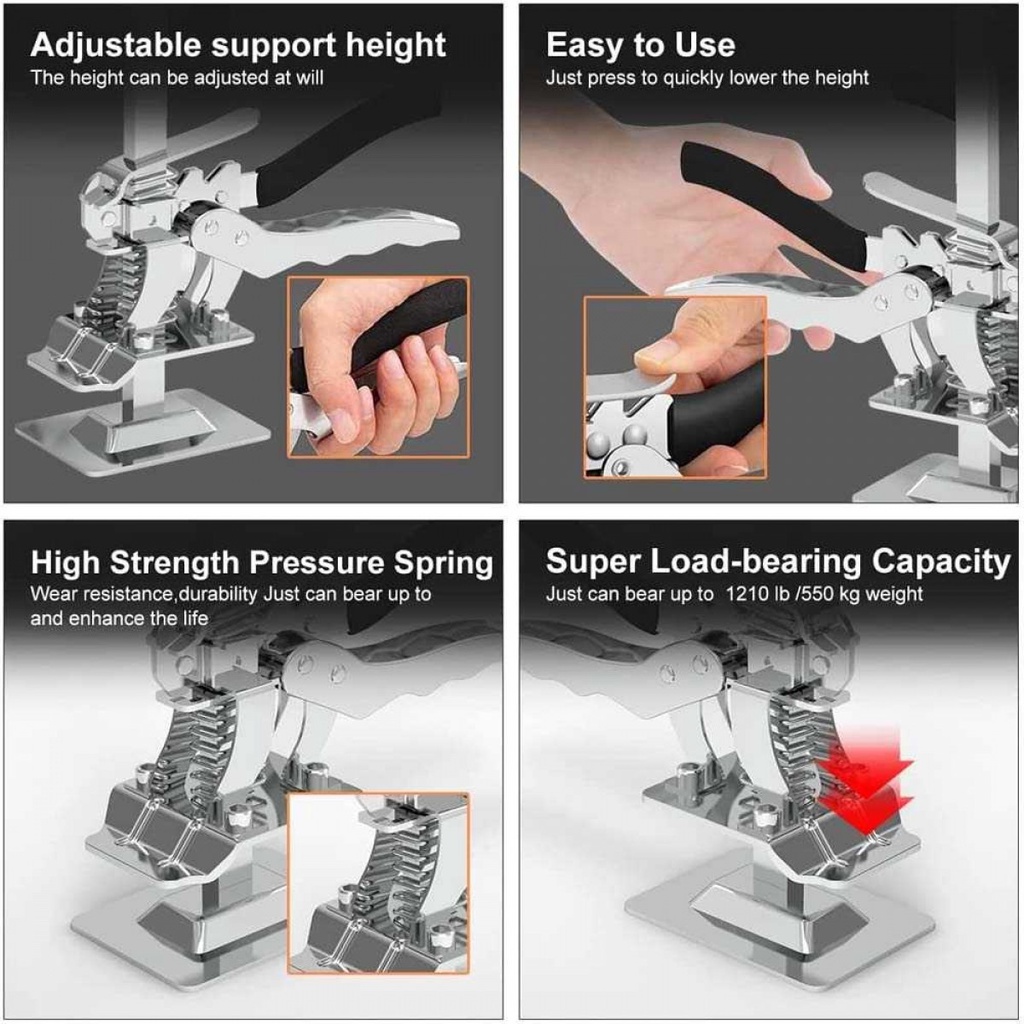 Adjustable support height
The height can be adjusted at will

Easy to Use
Just press to quickly lower the height

High Strength Pressure Spring
Wear resistance,durability Just can bear up to and enhance the life

Super Load-bearing Capacity
Just can bear up to 1210 lb /550 kg weight