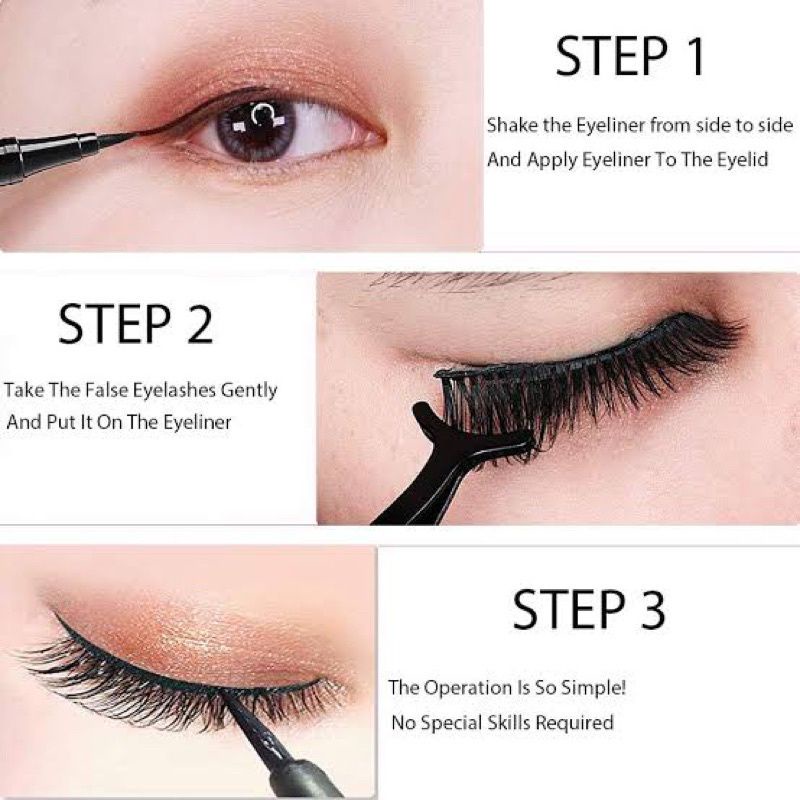 STEP 1

Shake the Eyeliner from side to side
And Apply Eyeliner To The Eyelid

STEP 2

Take The False Eyelashes Gently
And Put It On The Eyeliner

STEP 3

The Operation Is So Simple!
No Special Skills Required