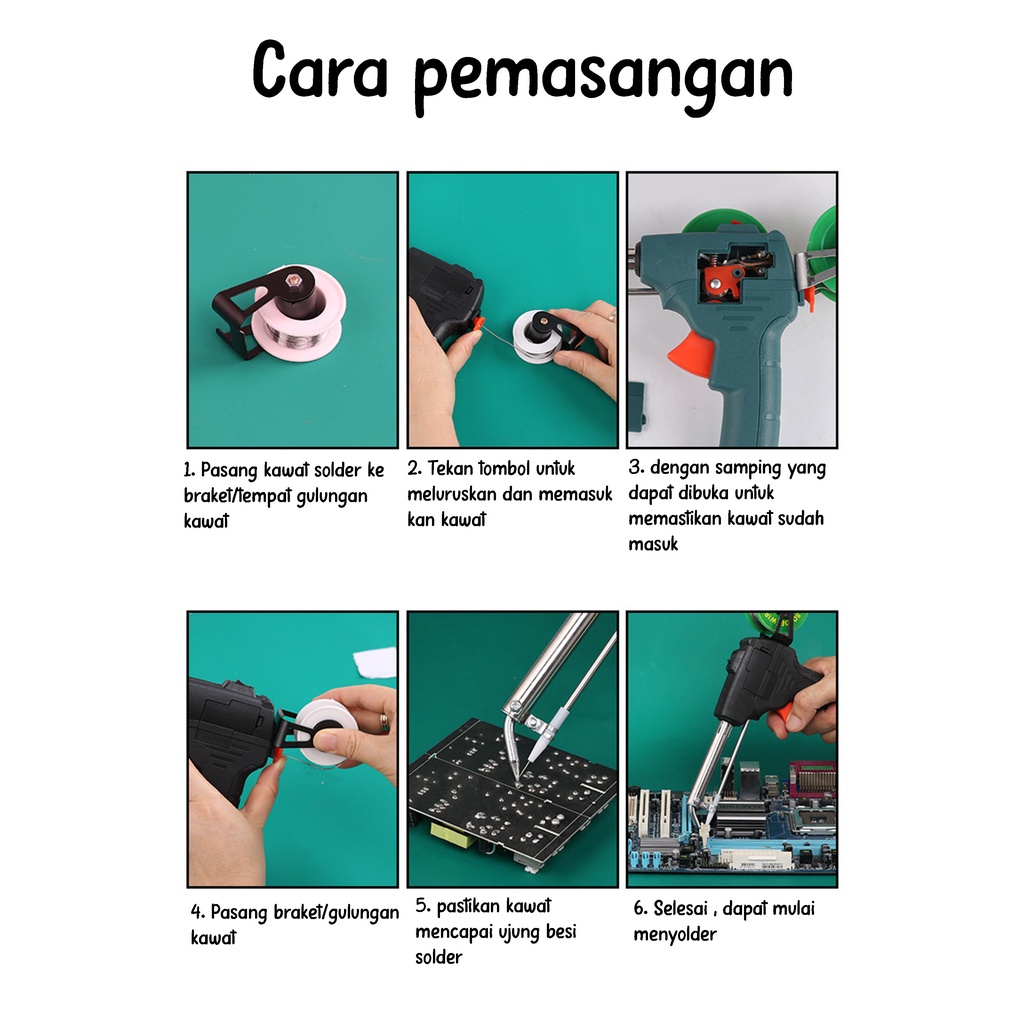 Cara pemasangan

1. Pasang kawat solder ke braket/tempat gulungan kawat

2. Tekan tombol untuk meluruskan dan memasuk kan kawat

3. dengan samping yang dapat dibuka untuk memastikan kawat sudah masuk

4. Pasang braket/gulungan kawat

5. pastikan kawat mencapai ujung besi solder

6. Selesai , dapat mulai menyolder