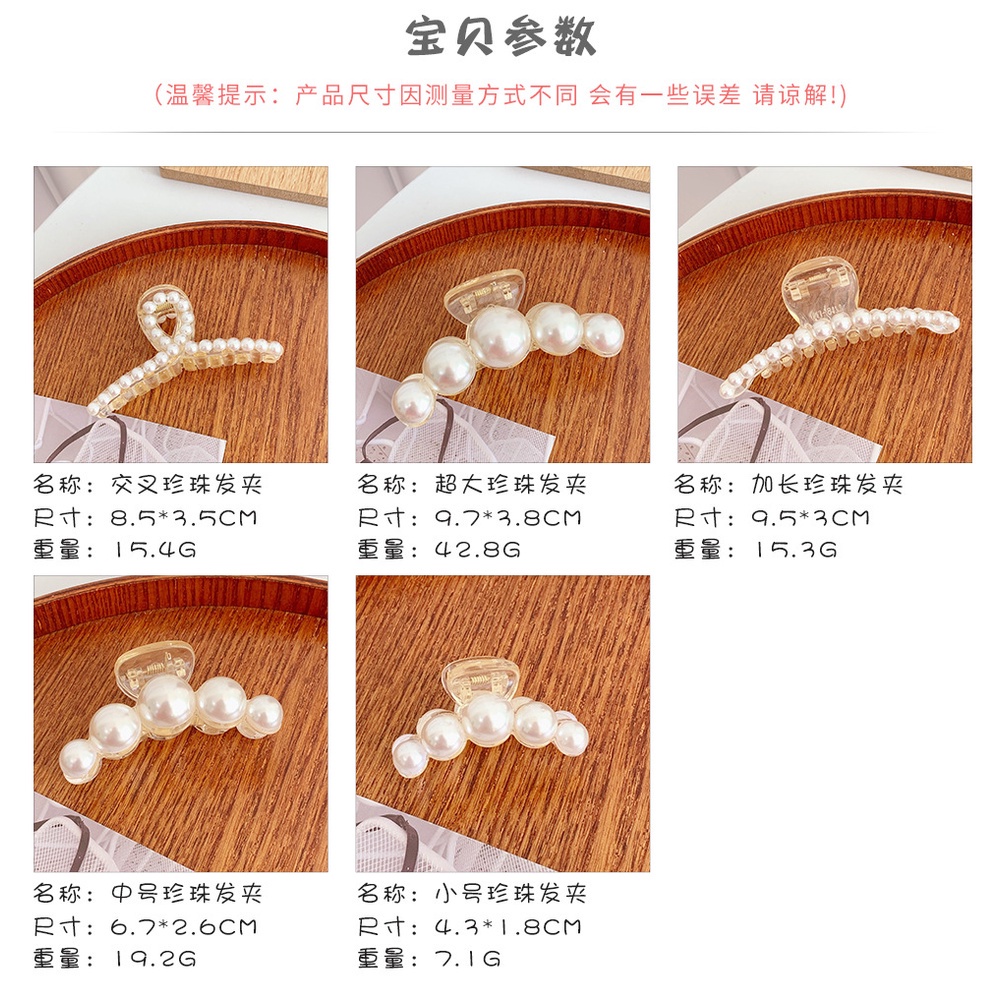 宝贝参数

(温馨提示：产品尺寸因测量方式不同 会有一些误差 请谅解!)

名称：交叉珍珠发夹
尺寸：8.5*3.5CM
重量：15.4G

名称：超大珍珠发夹
尺寸：9.7*3.8CM
重量：42.8G

名称：加长珍珠发夹
尺寸：9.5*3CM
重量：15.3G

名称：中号珍珠发夹
尺寸：6.7*2.6CM
重量：19.2G

名称：小号珍珠发夹
尺寸：4.3*1.8CM
重量：7.1G