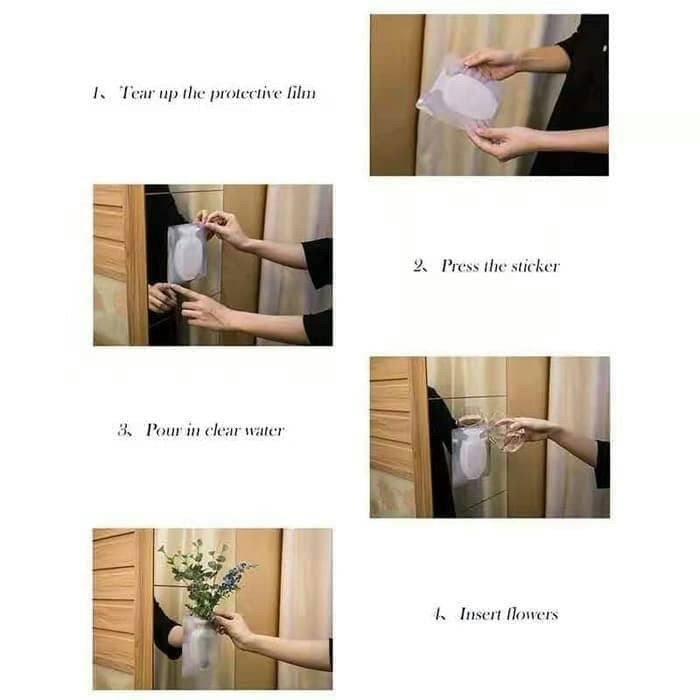 1、Tear up the protective film

2、Press the sticker

3、Pour in clear water

4、Insert flowers