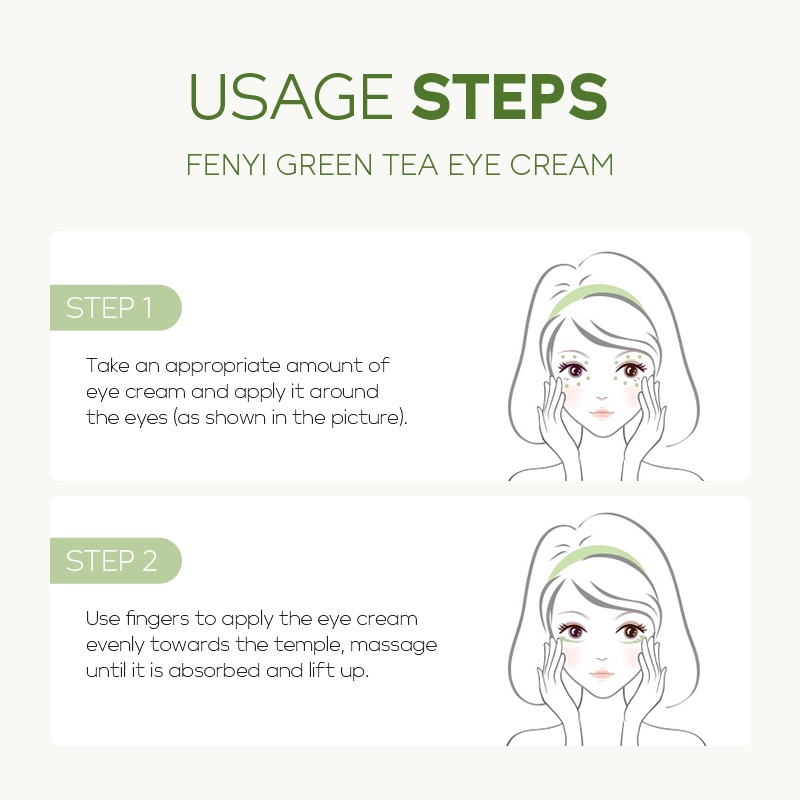 USAGE STEPS

FENYI GREEN TEA EYE CREAM

STEP 1

Take an appropriate amount of eye cream and apply it around the eyes (as shown in the picture).

STEP 2

Use fingers to apply the eye cream evenly towards the temple, massage until it is absorbed and lift up.