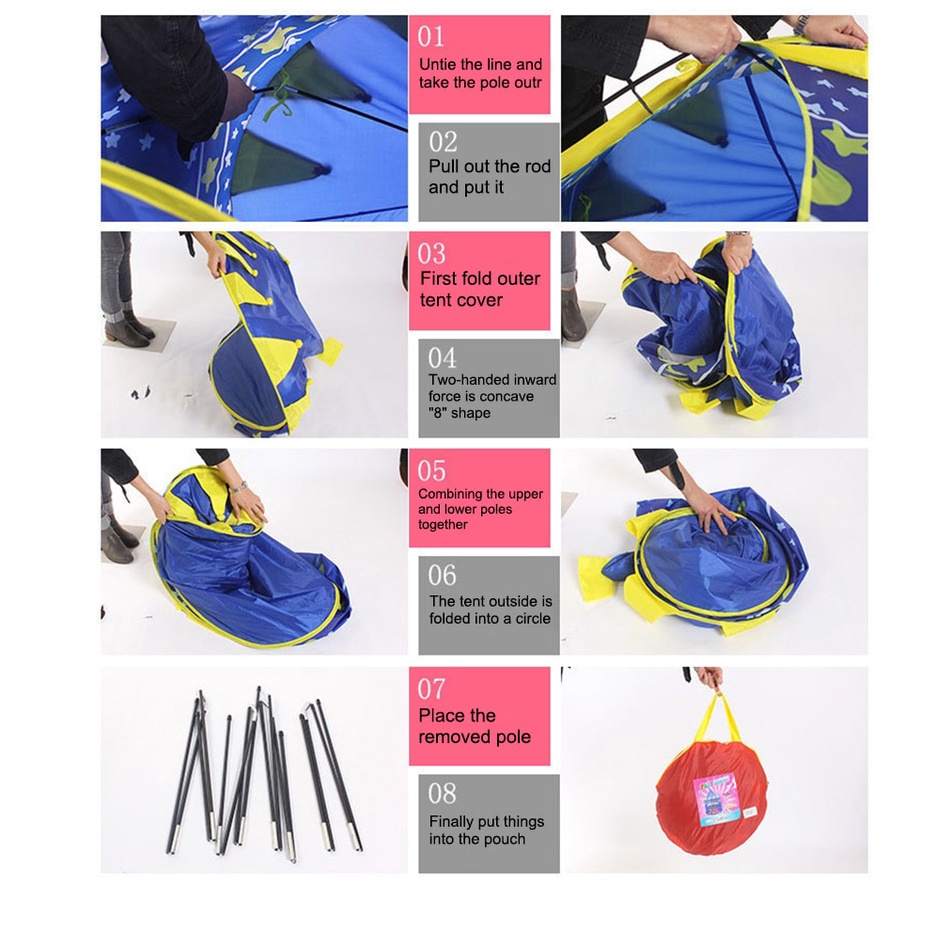 01
Untie the line and take the pole outr

02
Pull out the rod and put it

03
First fold outer tent cover

04
Two-handed inward force is concave "8" shape

05
Combining the upper and lower poles together

06
The tent outside is folded into a circle

07
Place the removed pole

08
Finally put things into the pouch