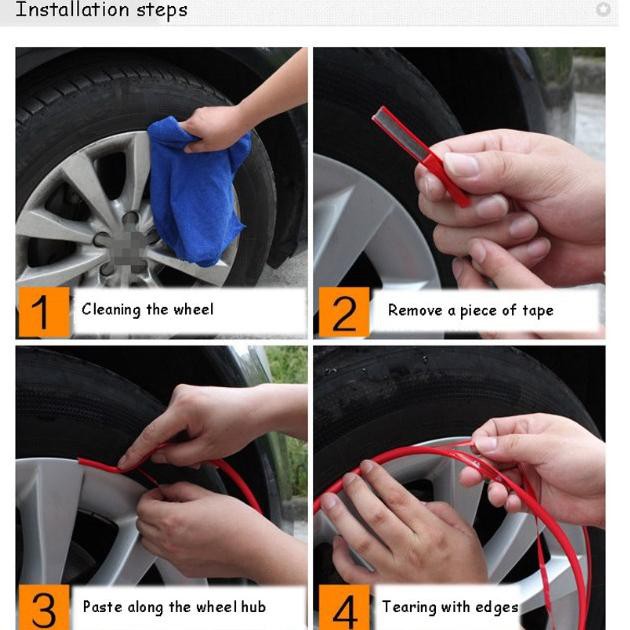 Installation steps

1 Cleaning the wheel

2 Remove a piece of tape

3 Paste along the wheel hub

4 Tearing with edges