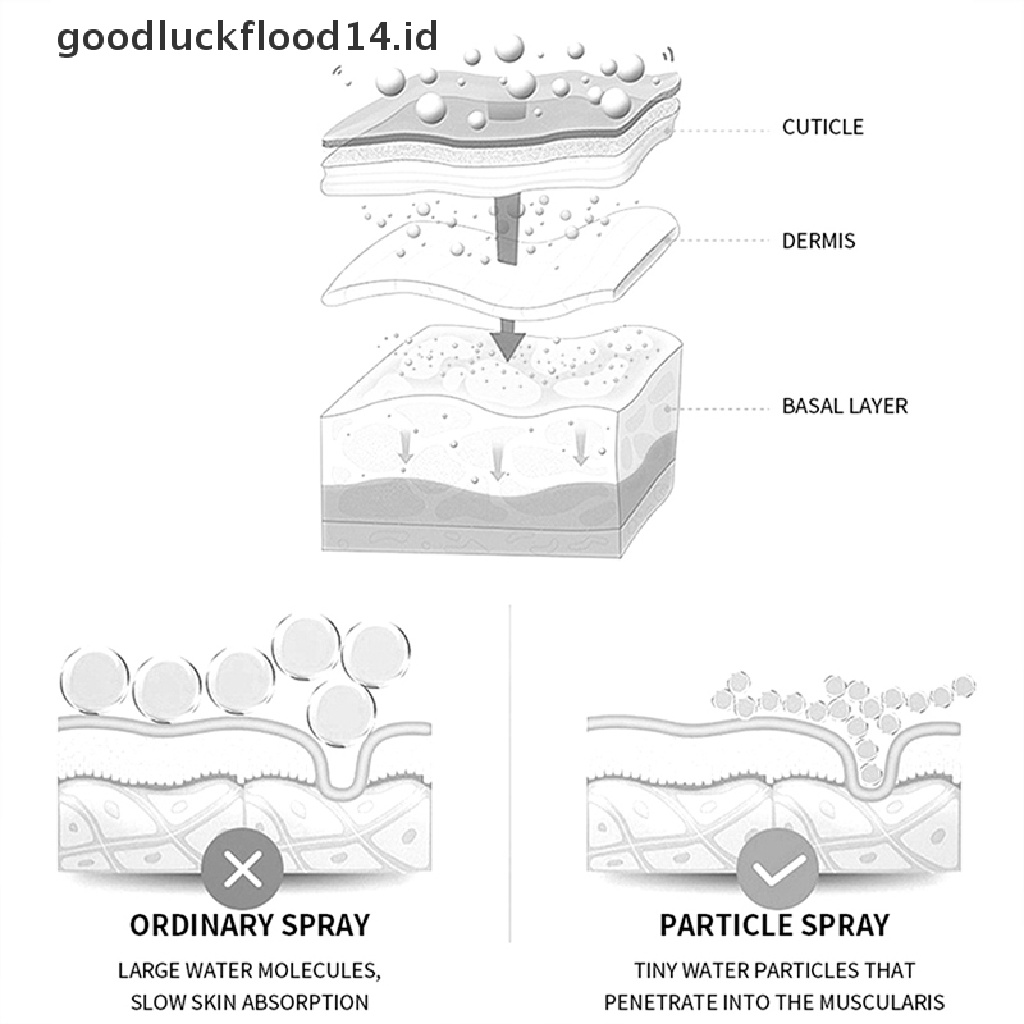 goodluckflood14.id

CUTICLE

DERMIS

BASAL LAYER

ORDINARY SPRAY

LARGE WATER MOLECULES, SLOW SKIN ABSORPTION

PARTICLE SPRAY

TINY WATER PARTICLES THAT PENETRATE INTO THE MUSCULARIS