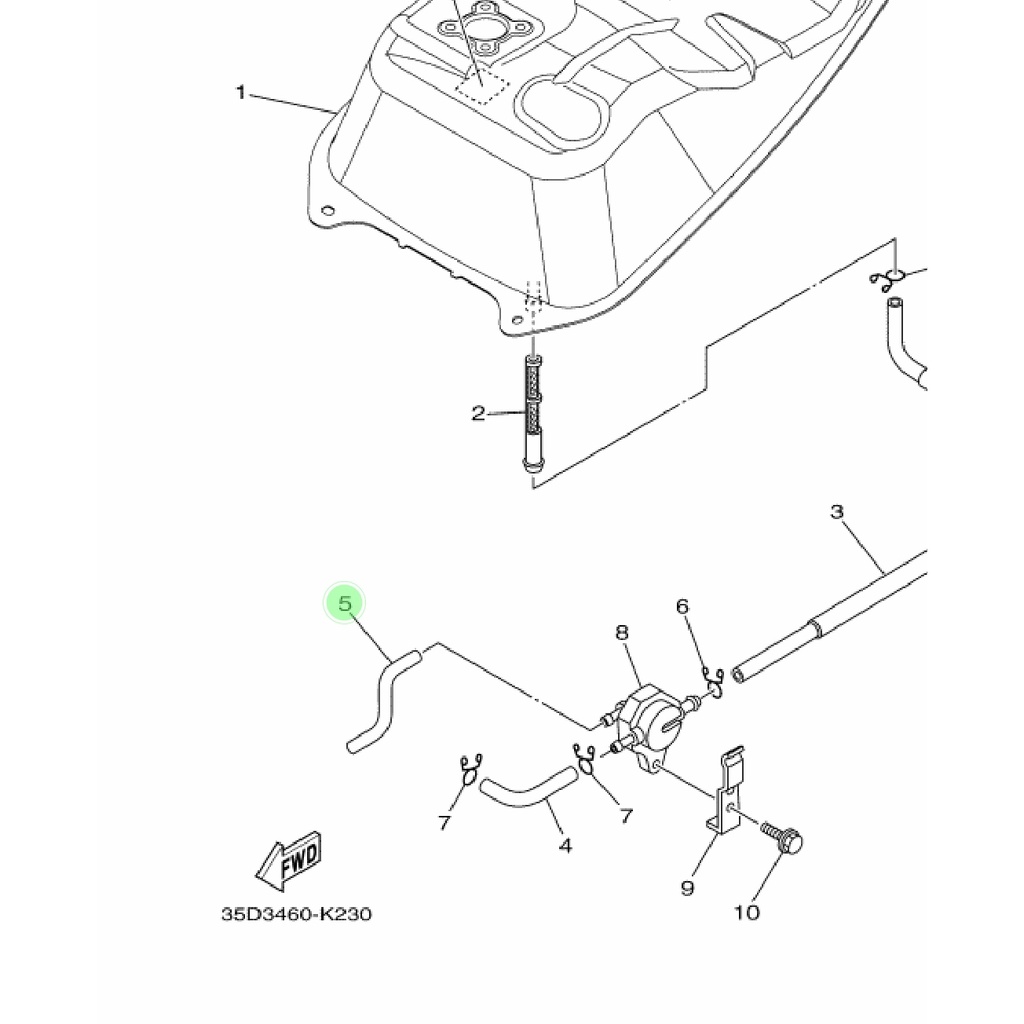 1
2
3
5
8
6
7
7
4
9
10
FWD
35D3460-K230