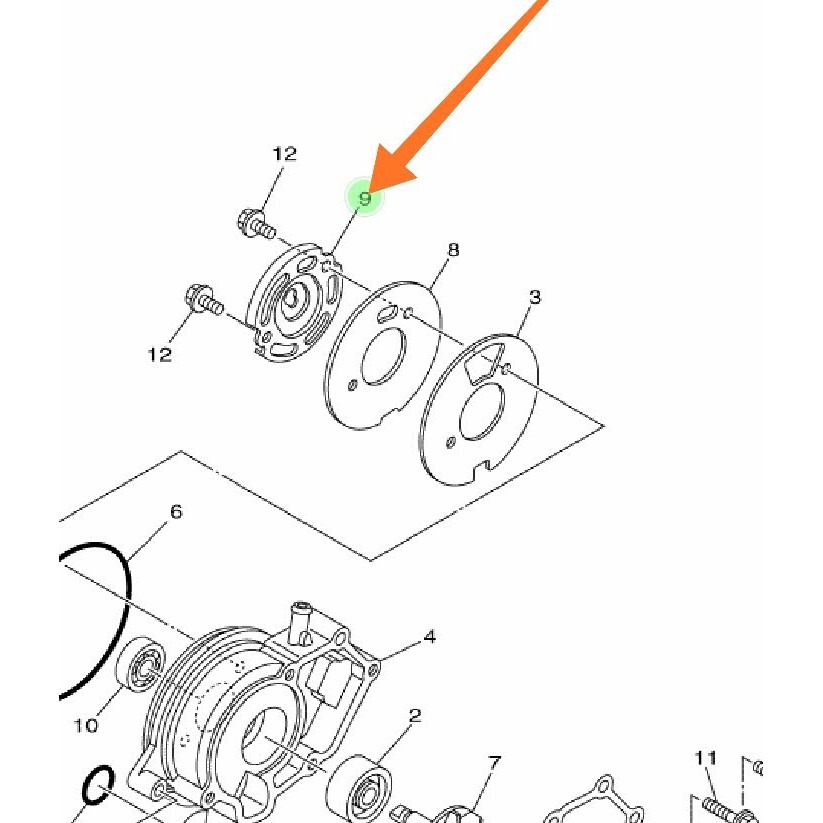 12
9
8
3
12
6
4
10
2
7
11