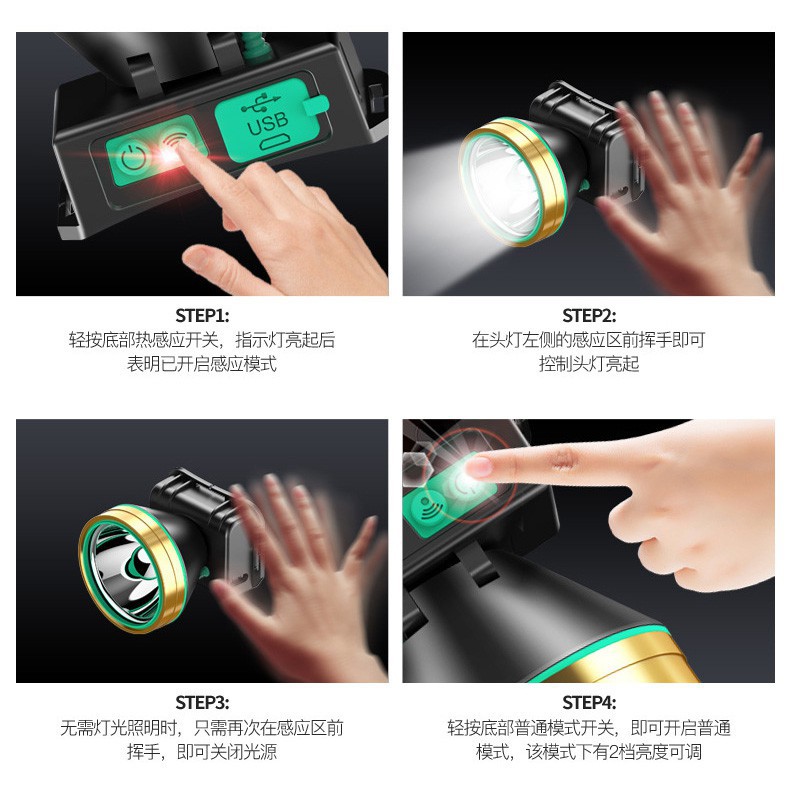 USB

STEP1:
轻按底部热感应开关，指示灯亮起后表明已开启感应模式

STEP2:
在头灯左侧的感应区前挥手即可控制头灯亮起

STEP3:
无需灯光照明时，只需再次在感应区前挥手，即可关闭光源

STEP4:
轻按底部普通模式开关，即可开启普通模式，该模式下有2档亮度可调