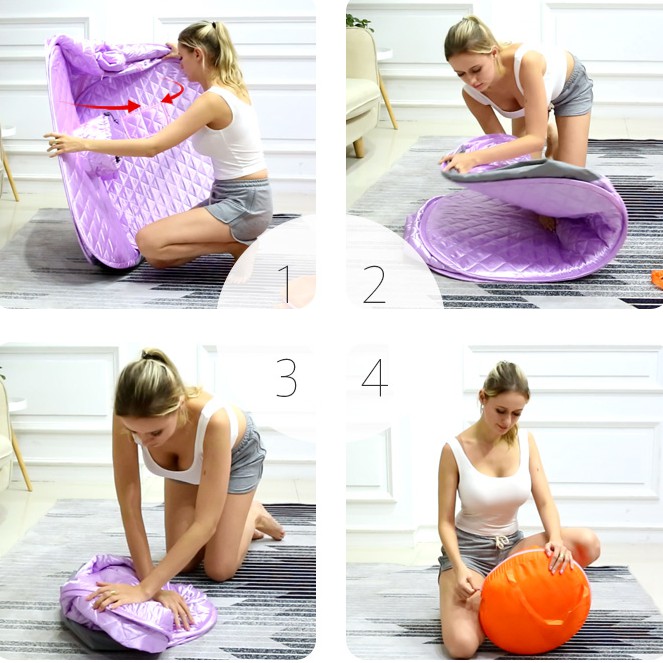 1

2

3

4