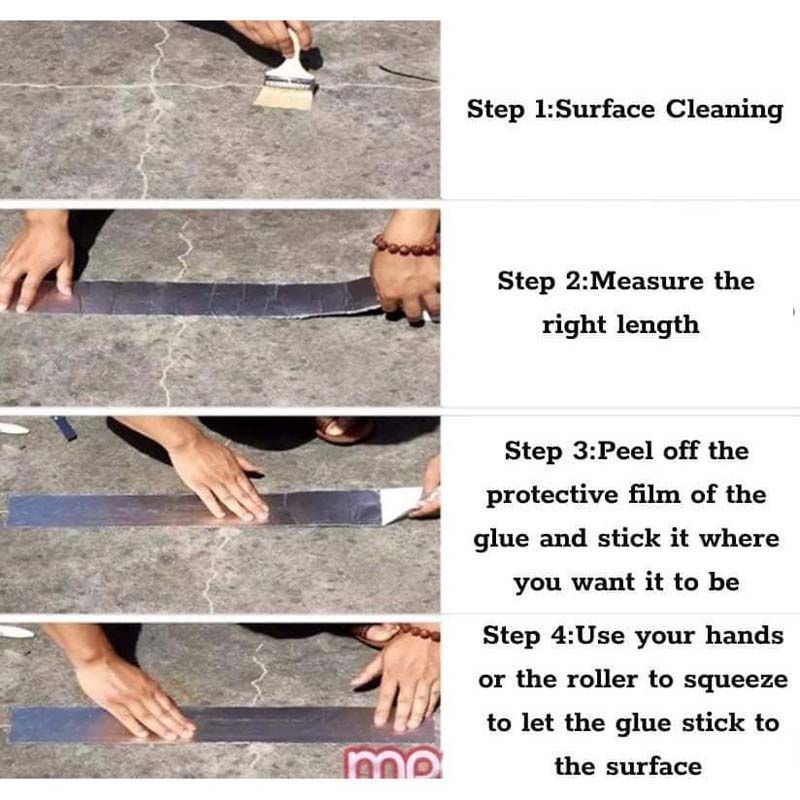 Step 1:Surface Cleaning

Step 2:Measure the right length

Step 3:Peel off the protective film of the glue and stick it where you want it to be

Step 4:Use your hands or the roller to squeeze to let the glue stick to the surface

mo