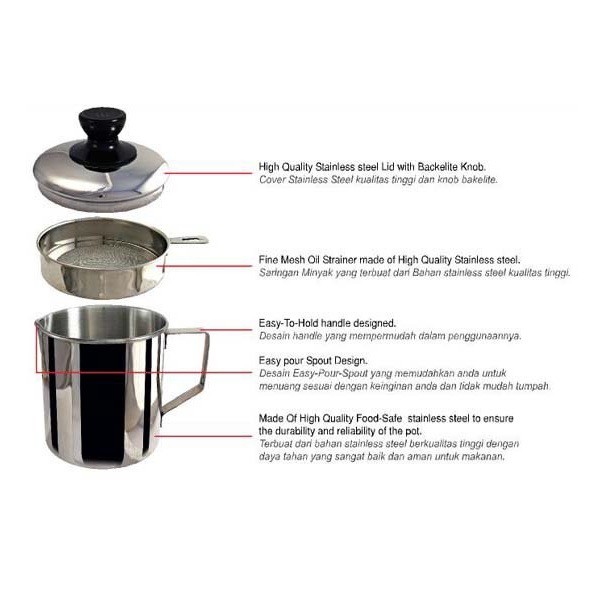 High Quality Stainless steel Lid with Backelite Knob.
Cover Stainless Steel kualitas tinggi dan knob bakelite.

Fine Mesh Oil Strainer made of High Quality Stainless steel.
Saringan Minyak yang terbuat dari Bahan stainless steel kualitas tinggi.

Easy-To-Hold handle designed.
Desain handle yang mempermudah dalam penggunaannya.

Easy pour Spout Design.
Desain Easy-Pour-Spout yang memudahkan anda untuk menuang sesuai dengan keinginan anda dan tidak mudah tumpah.

Made Of High Quality Food-Safe stainless steel to ensure the durability and reliability of the pot.
Terbuat dari bahan stainless steel berkualitas tinggi dengan daya tahan yang sangat baik dan aman untuk makanan.