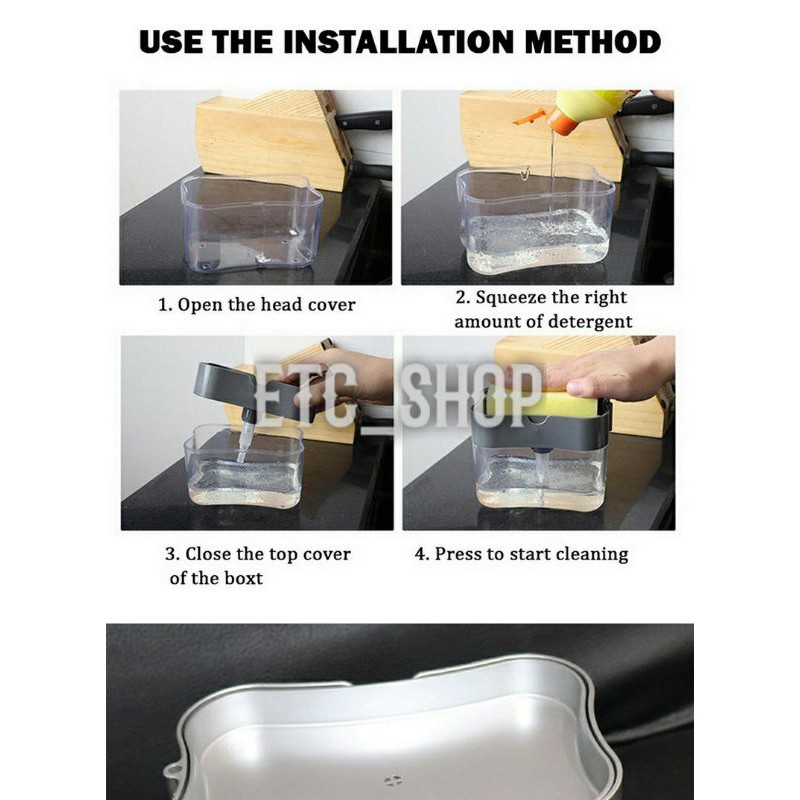 USE THE INSTALLATION METHOD

1. Open the head cover

2. Squeeze the right amount of detergent

ETC_SHOP

3. Close the top cover of the boxt

4. Press to start cleaning