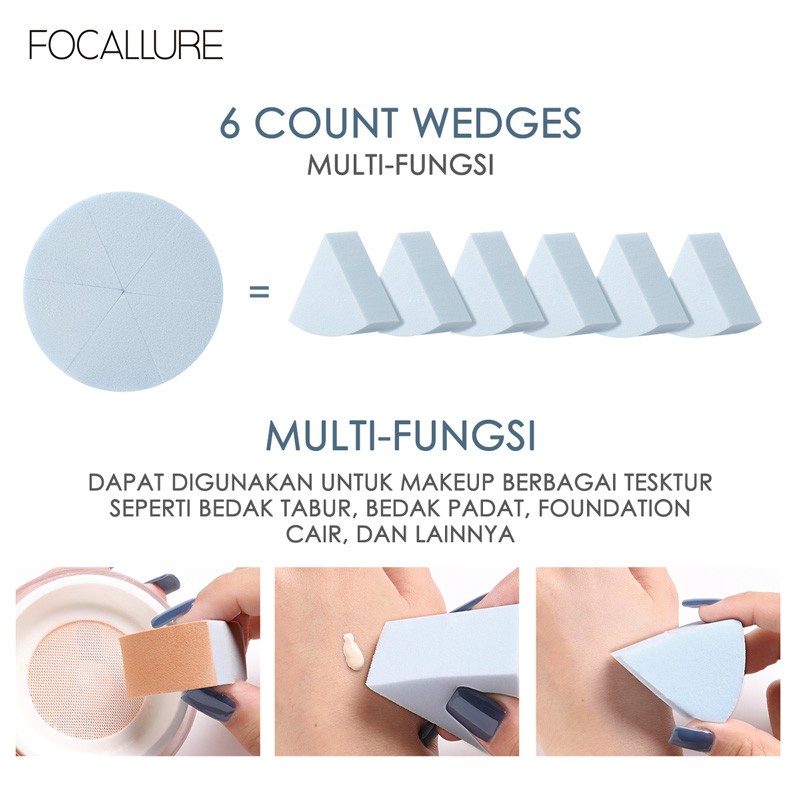 FOCALLURE

6 COUNT WEDGES
MULTI-FUNGSI

=

MULTI-FUNGSI
DAPAT DIGUNAKAN UNTUK MAKEUP BERBAGAI TESKTUR SEPERTI BEDAK TABUR, BEDAK PADAT, FOUNDATION CAIR, DAN LAINNYA