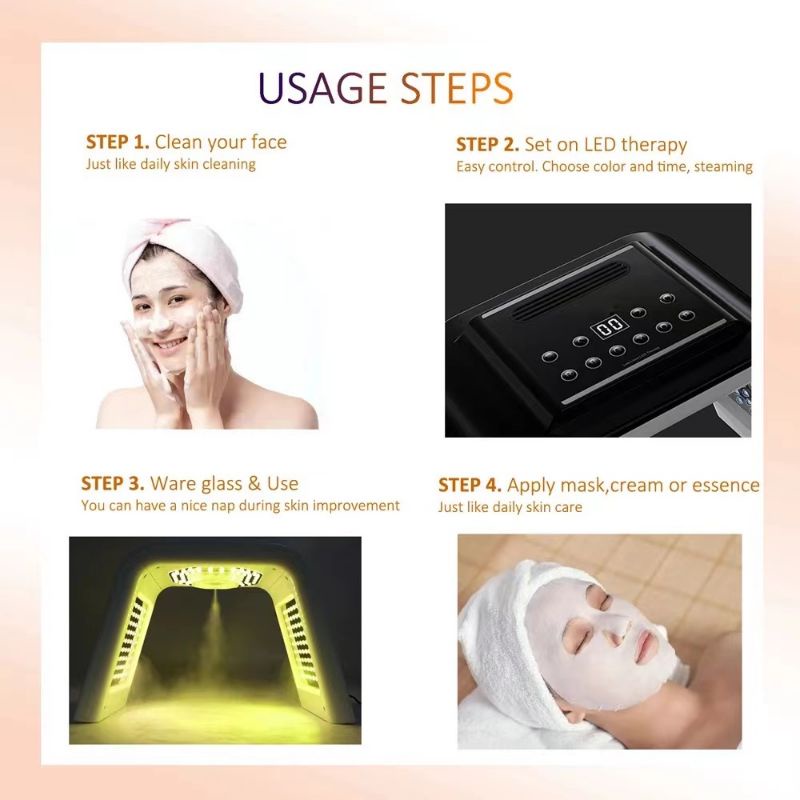 USAGE STEPS

STEP 1. Clean your face
Just like daily skin cleaning

STEP 2. Set on LED therapy
Easy control. Choose color and time, steaming

00

STEP 3. Ware glass & Use
You can have a nice nap during skin improvement

STEP 4. Apply mask,cream or essence
Just like daily skin care