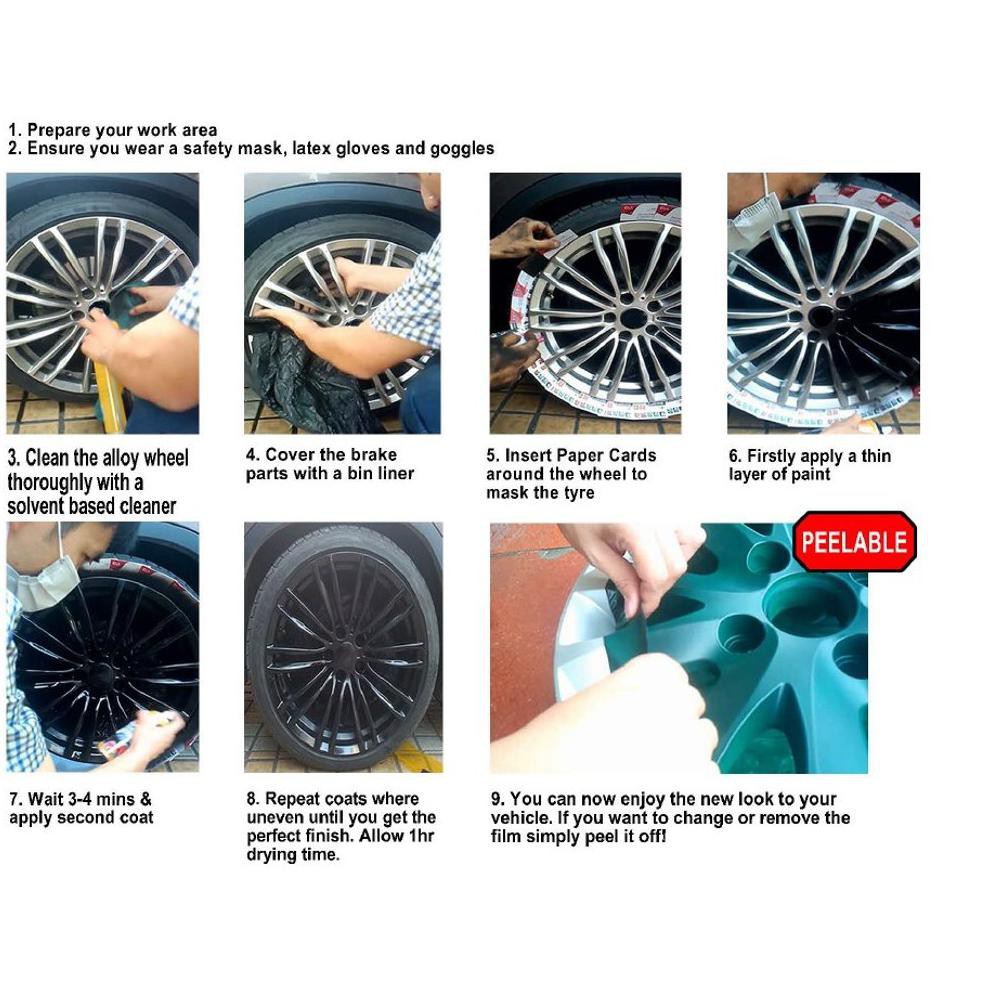 1. Prepare your work area
2. Ensure you wear a safety mask, latex gloves and goggles

3. Clean the alloy wheel thoroughly with a solvent based cleaner

4. Cover the brake parts with a bin liner

5. Insert Paper Cards around the wheel to mask the tyre

6. Firstly apply a thin layer of paint

PEELABLE

7. Wait 3-4 mins & apply second coat

8. Repeat coats where uneven until you get the perfect finish. Allow 1hr drying time.

9. You can now enjoy the new look to your vehicle. If you want to change or remove the film simply peel it off!