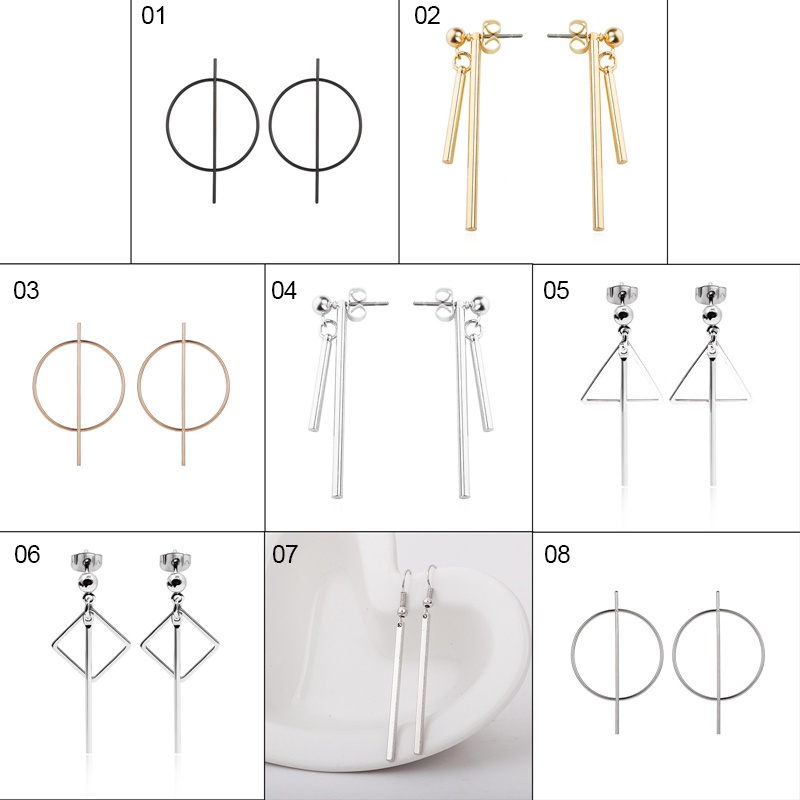 01

02

03

04

05

06

07

08