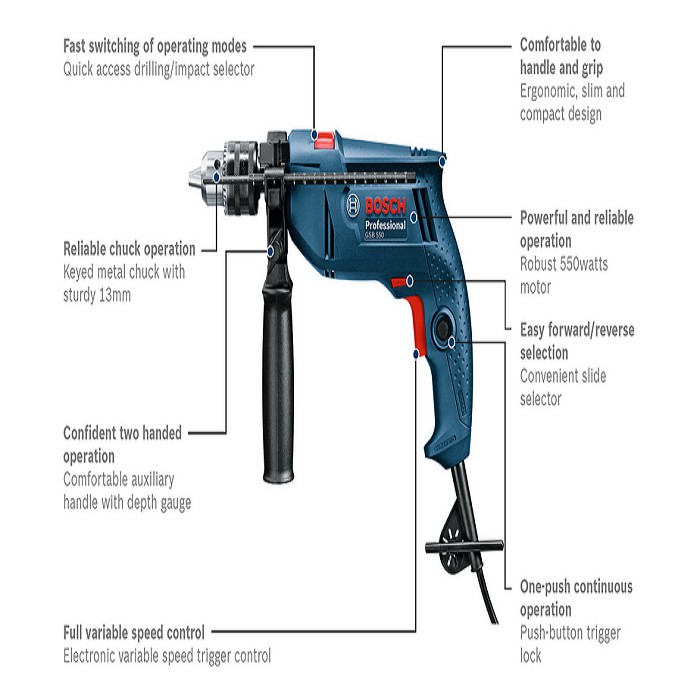 Fast switching of operating modes
Quick access drilling/impact selector

Reliable chuck operation
Keyed metal chuck with sturdy 13mm

Confident two handed operation
Comfortable auxiliary handle with depth gauge

Full variable speed control
Electronic variable speed trigger control

BOSCH
Professional
GSB 550

Comfortable to handle and grip
Ergonomic, slim and compact design

Powerful and reliable operation
Robust 550watts motor

Easy forward/reverse selection
Convenient slide selector

One-push continuous operation
Push-button trigger lock