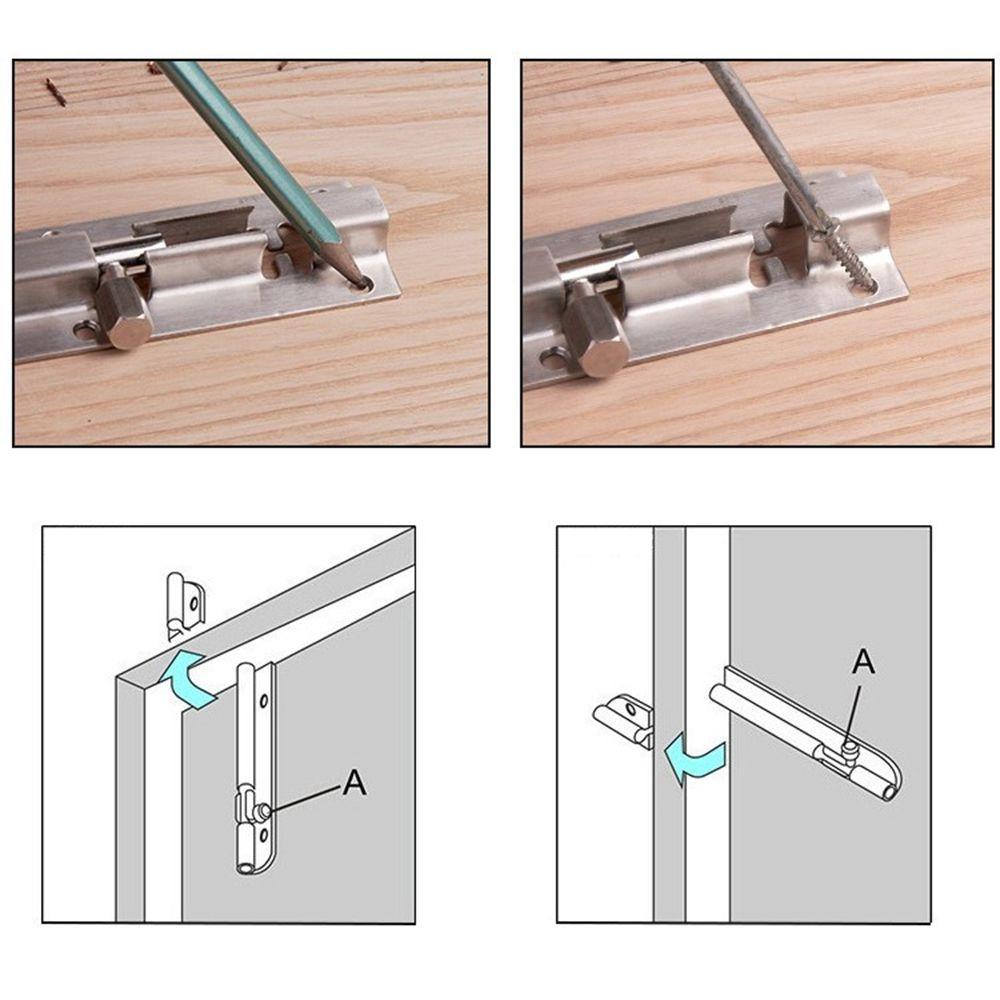 A

A