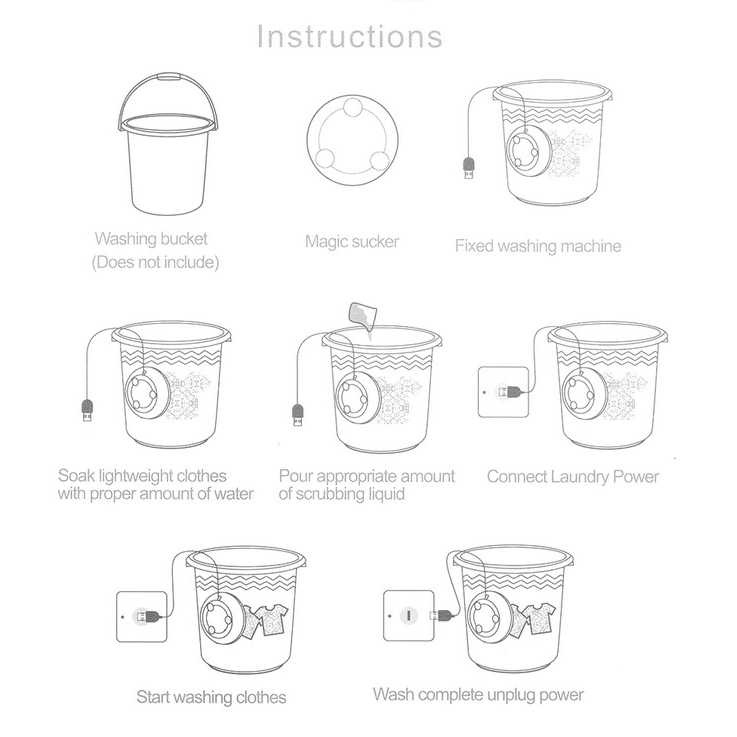 Instructions

Washing bucket
(Does not include)

Magic sucker

Fixed washing machine

Soak lightweight clothes with proper amount of water

Pour appropriate amount of scrubbing liquid

Connect Laundry Power

Start washing clothes

Wash complete unplug power