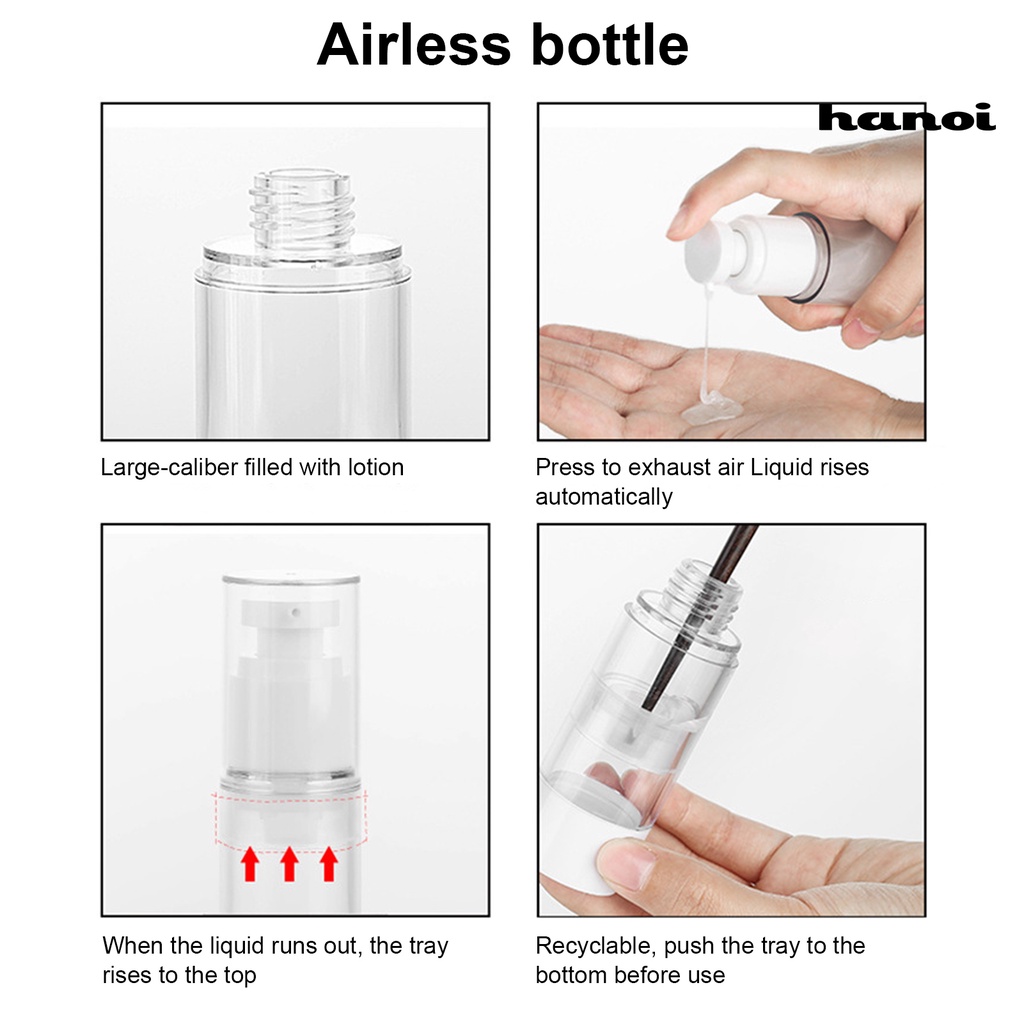 Airless bottle

hanoi

Large-caliber filled with lotion

Press to exhaust air Liquid rises automatically

When the liquid runs out, the tray rises to the top

Recyclable, push the tray to the bottom before use